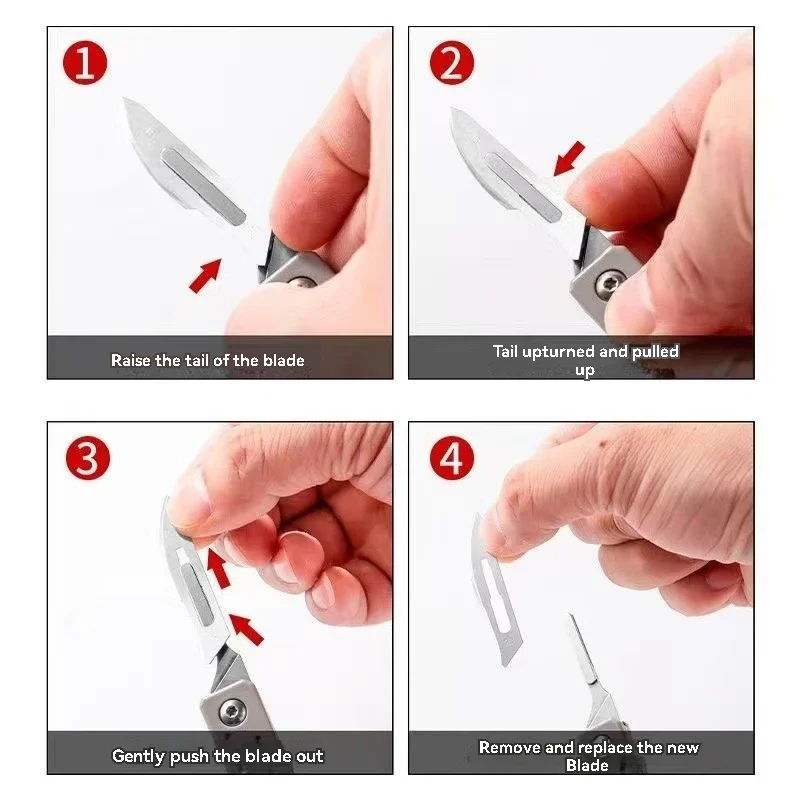 1

Raise the tail of the blade

2

Tail upturned and pulled up

3

Gently push the blade out

4

Remove and replace the new Blade