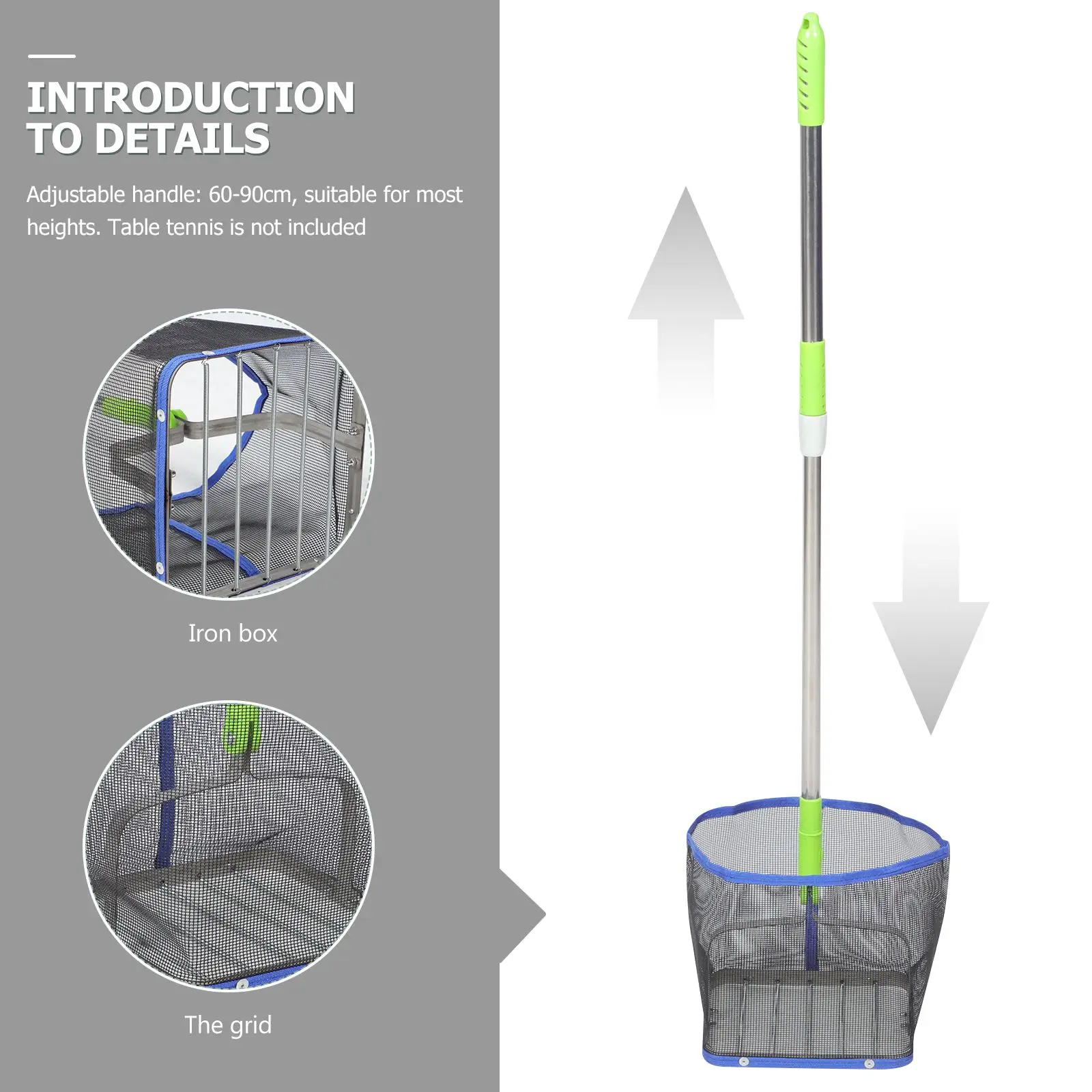 INTRODUCTION TO DETAILS

Adjustable handle: 60-90cm, suitable for most heights. Table tennis is not included

Iron box

The grid