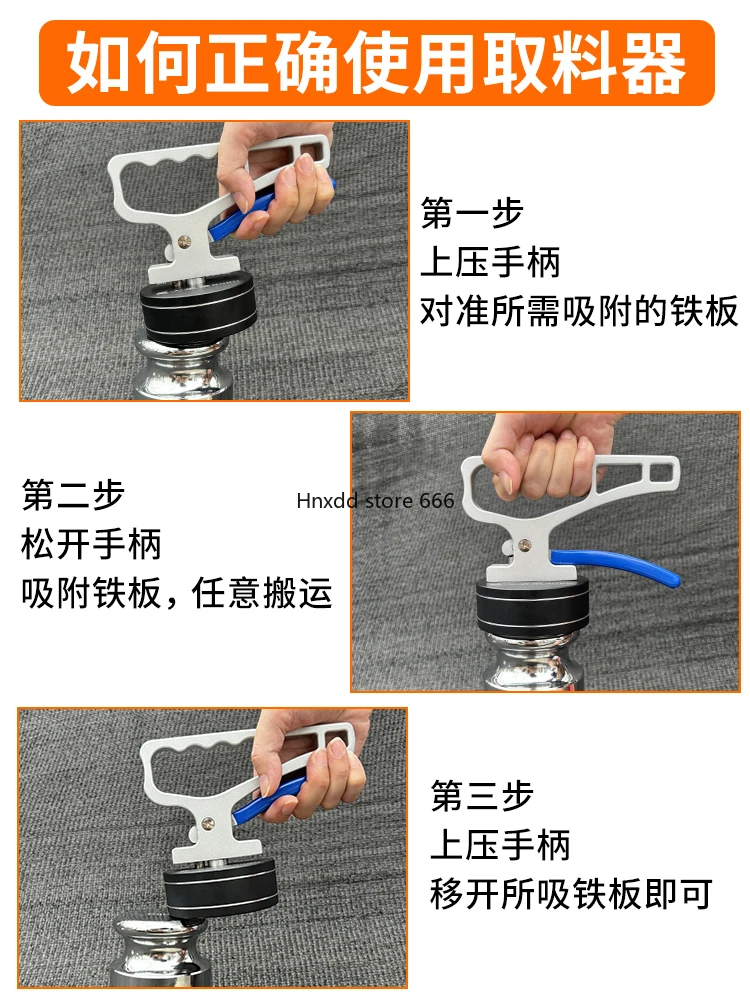 如何正确使用取料器

第一步
上压手柄
对准所需吸附的铁板

第二步
松开手柄
吸附铁板，任意搬运

Hnxdd store 666

第三步
上压手柄
移开所吸铁板即可