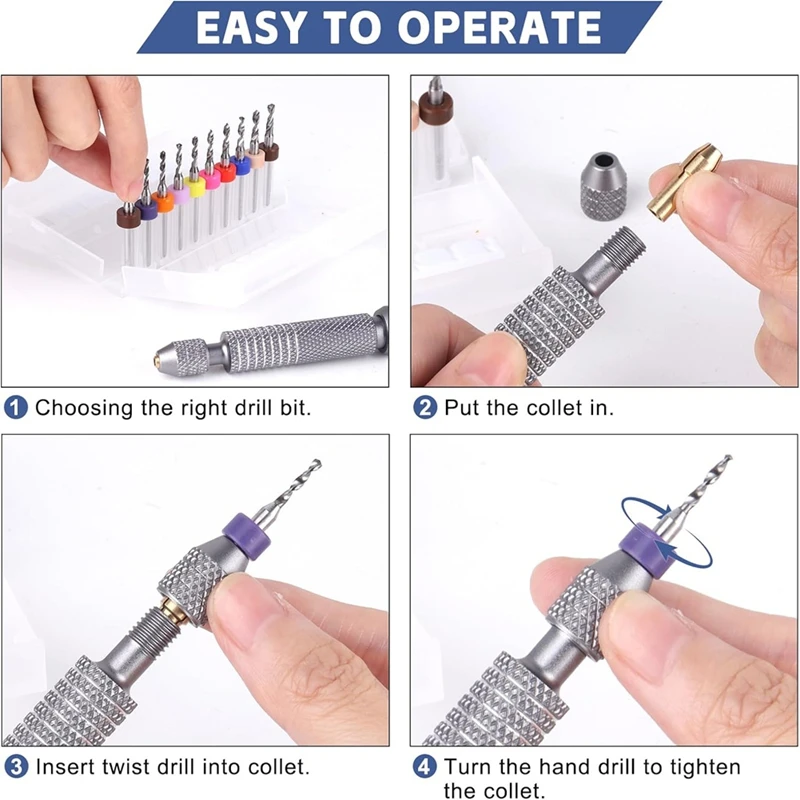 EASY TO OPERATE

1 Choosing the right drill bit.

2 Put the collet in.

3 Insert twist drill into collet.

4 Turn the hand drill to tighten the collet.