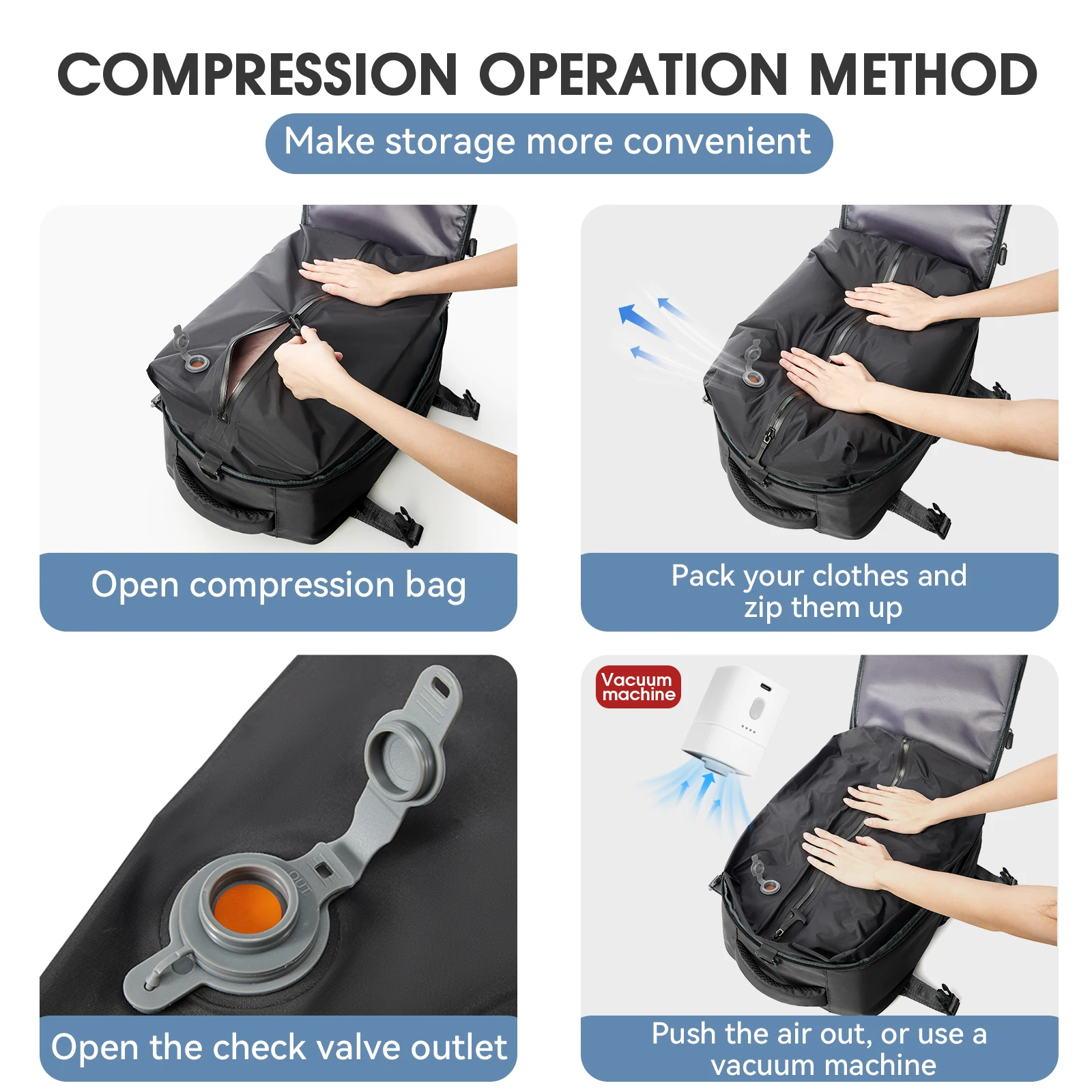 COMPRESSION OPERATION METHOD

Make storage more convenient

Open compression bag

Pack your clothes and zip them up

OUT

Open the check valve outlet

Vacuum machine

Push the air out, or use a vacuum machine