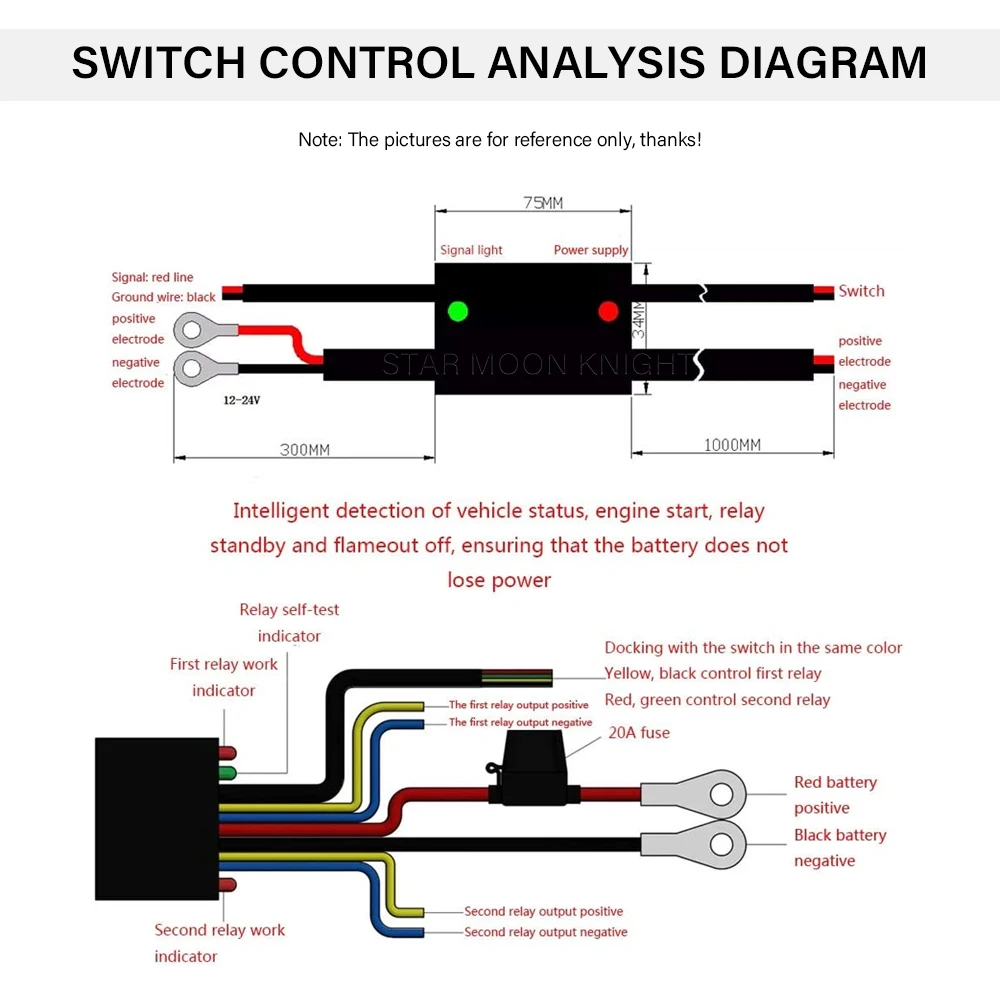 SWITCH CONTROL ANALYSIS DIAGRAM

Note: The pictures are for reference only, thanks!

75MM

Signal light

Power supply

Signal: red line
Ground wire: black

positive electrode

negative electrode

12-24V

34MM

STAR MOON KNIGHT

Switch

positive electrode

negative electrode

300MM

1000MM

Intelligent detection of vehicle status, engine start, relay standby and flameout off, ensuring that the battery does not lose power

Relay self-test indicator

First relay work indicator

Docking with the switch in the same color
Yellow, black control first relay
Red, green control second relay

The first relay output positive
The first relay output negative

20A fuse

Red battery positive

Black battery negative

Second relay output positive
Second relay output negative

Second relay work indicator