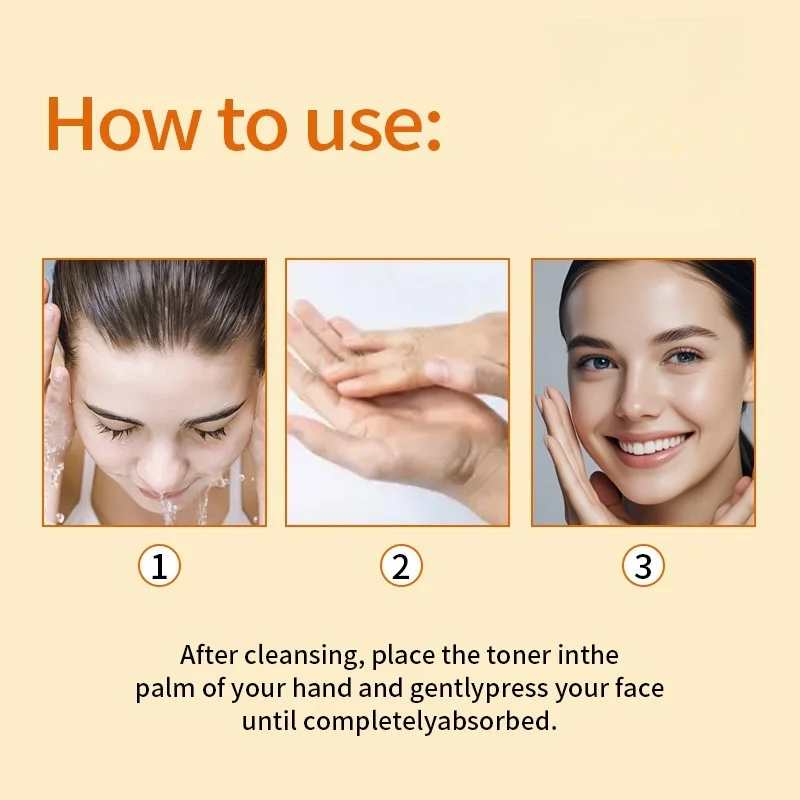 How to use:

1

2

3

After cleansing, place the toner inthe palm of your hand and gentlypress your face until completelyabsorbed.