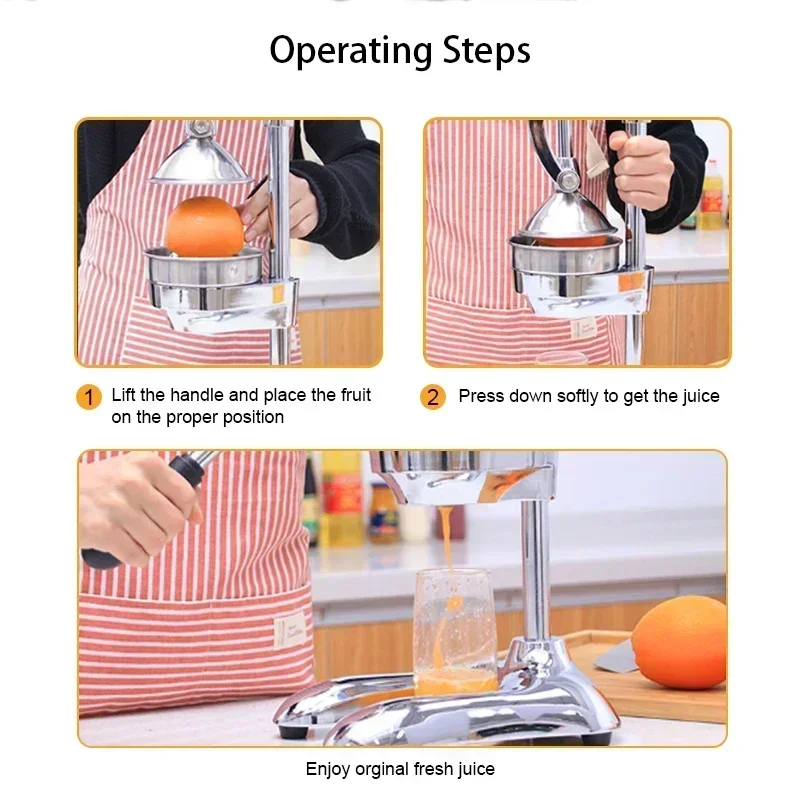 Operating Steps

1 Lift the handle and place the fruit on the proper position

2 Press down softly to get the juice

Enjoy orginal fresh juice