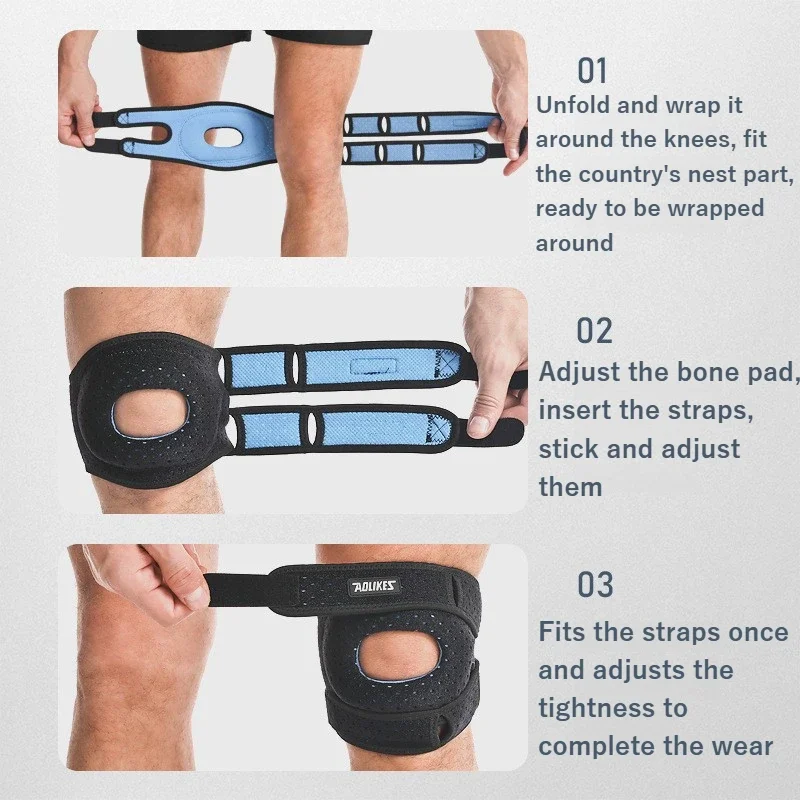 01
Unfold and wrap it around the knees, fit the country's nest part, ready to be wrapped around

02
Adjust the bone pad, insert the straps, stick and adjust them

AOLIKES

03
Fits the straps once and adjusts the tightness to complete the wear