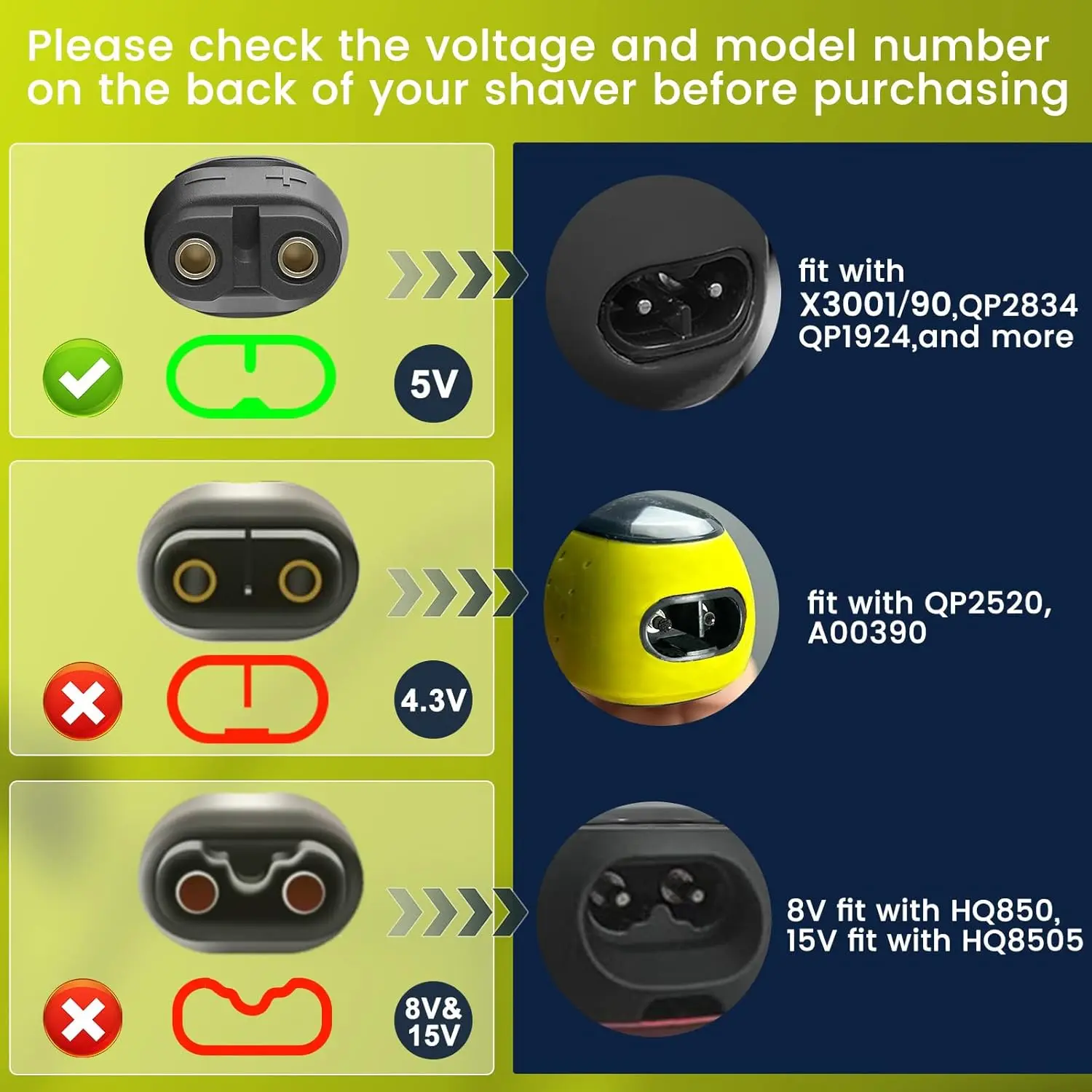 Please check the voltage and model number on the back of your shaver before purchasing

5V

fit with X3001/90,QP2834 QP1924,and more

4.3V

fit with QP2520, A00390

8V& 15V

8V fit with HQ850, 15V fit with HQ8505