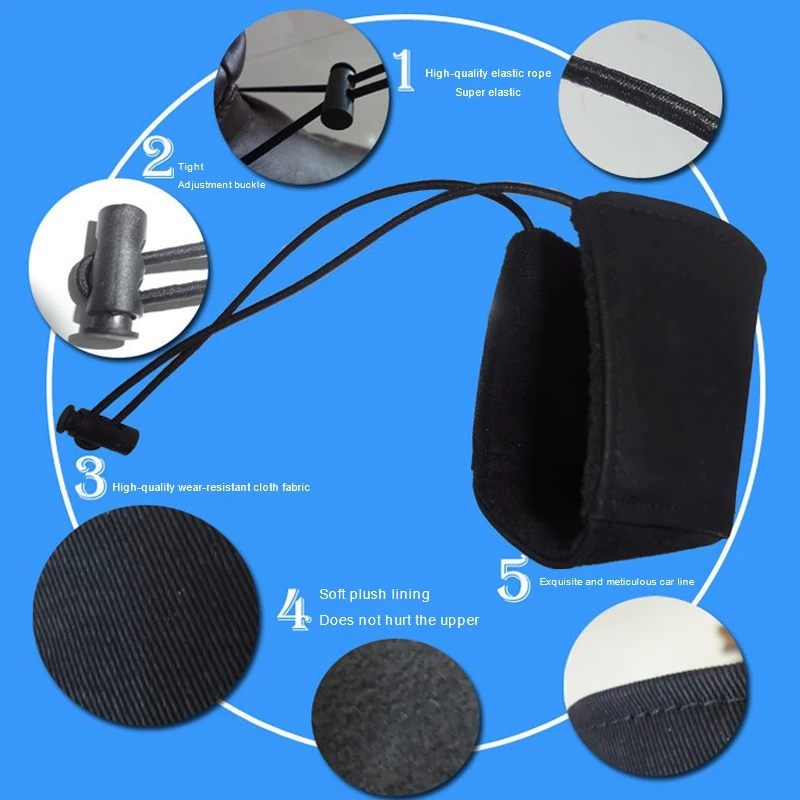 1 High-quality elastic rope
Super elastic

2 Tight
Adjustment buckle

3 High-quality wear-resistant cloth fabric

4 Soft plush lining
Does not hurt the upper

5 Exquisite and meticulous car line