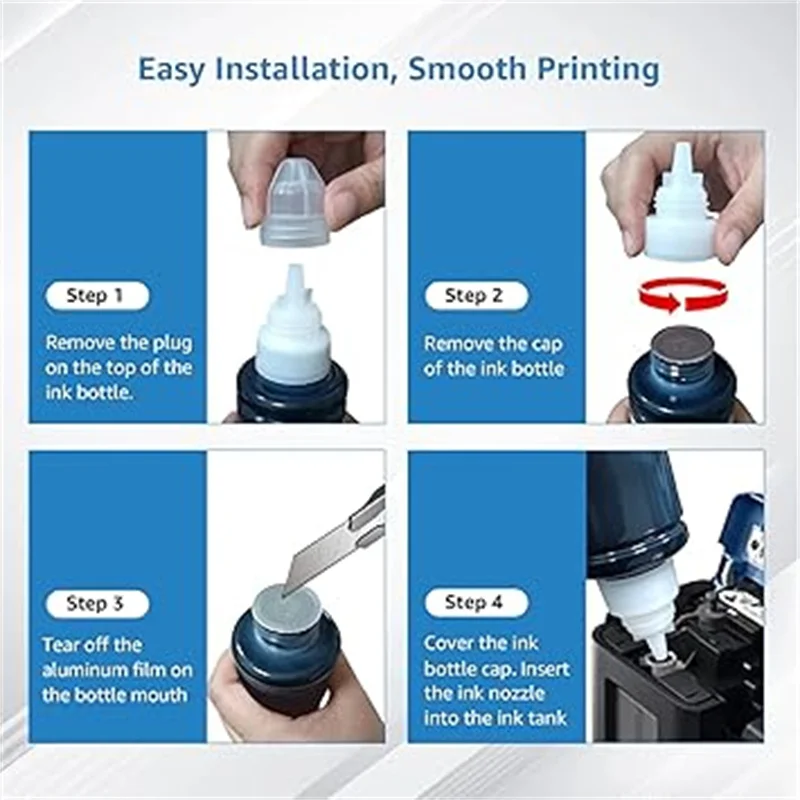 Easy Installation, Smooth Printing

Step 1

Remove the plug on the top of the ink bottle.

Step 2

Remove the cap of the ink bottle

Step 3

Tear off the aluminum film on the bottle mouth

Step 4

Cover the ink bottle cap. Insert the ink nozzle into the ink tank