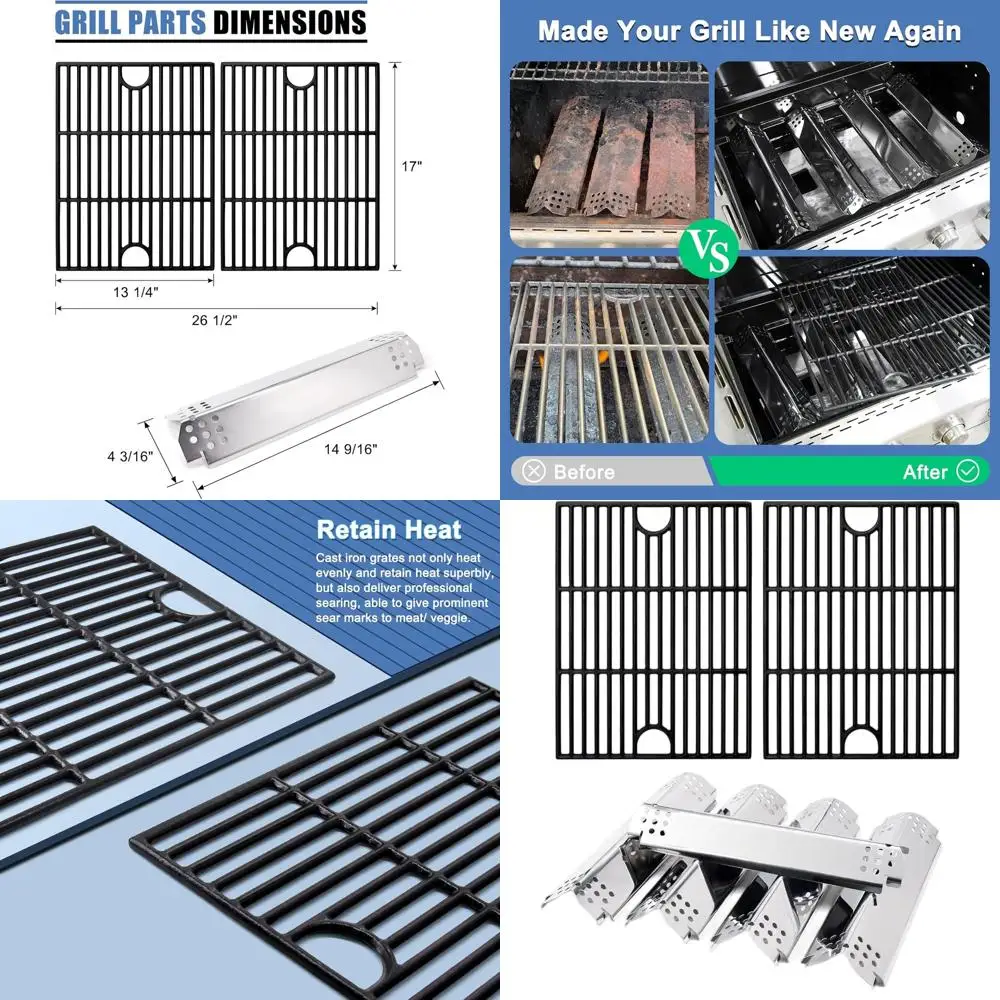 GRILL PARTS DIMENSIONS

17"

13 1/4"

26 1/2"

4 3/16"

14 9/16"

Made Your Grill Like New Again

VS

Before

After

Retain Heat

Cast iron grates not only heat evenly and retain heat superbly, but also deliver professional searing, able to give prominent sear marks to meat/ veggie.