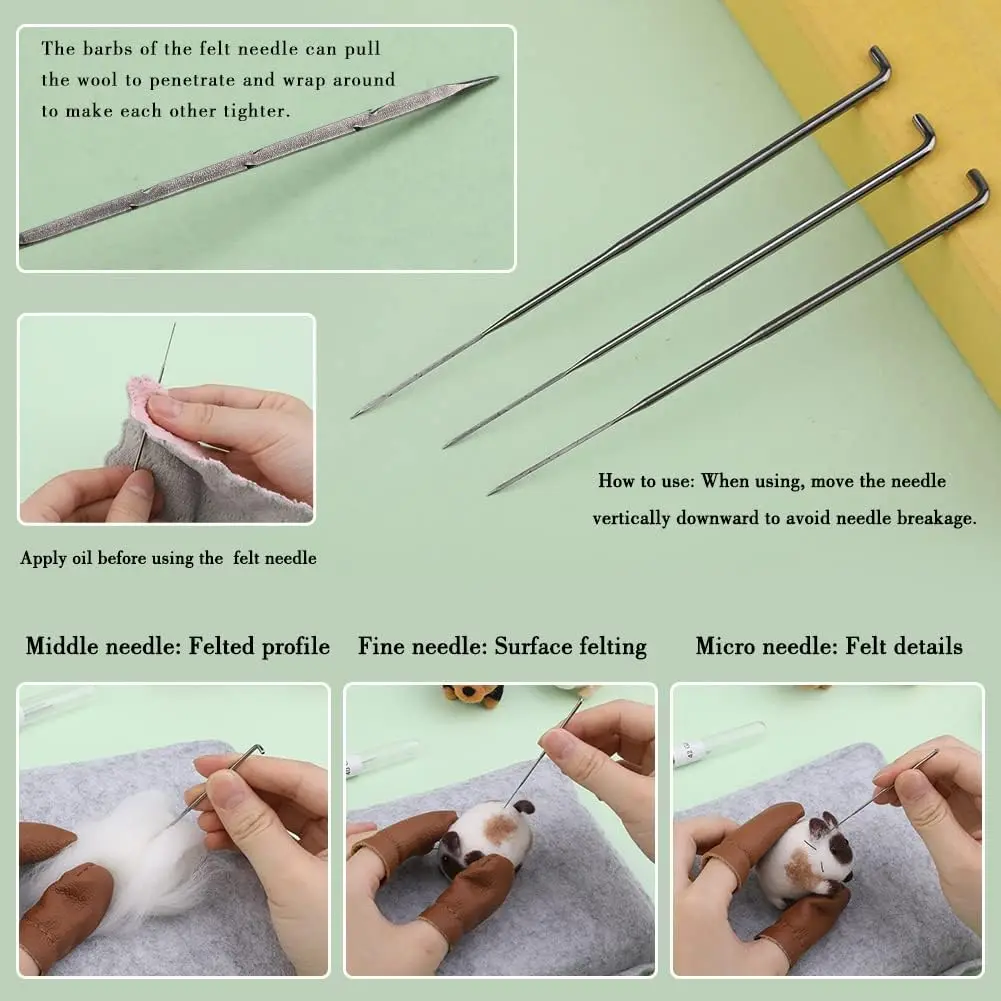 The barbs of the felt needle can pull the wool to penetrate and wrap around to make each other tighter.

Apply oil before using the felt needle

How to use: When using, move the needle vertically downward to avoid needle breakage.

Middle needle: Felted profile

Fine needle: Surface felting

Micro needle: Felt details