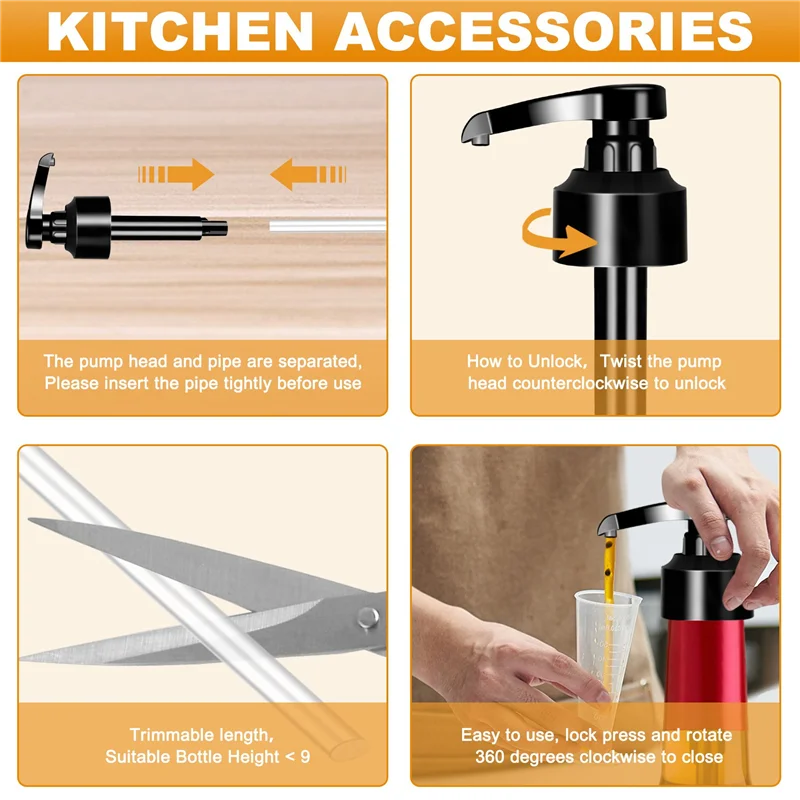 KITCHEN ACCESSORIES

The pump head and pipe are separated, Please insert the pipe tightly before use

How to Unlock, Twist the pump head counterclockwise to unlock

Trimmable length, Suitable Bottle Height < 9

Easy to use, lock press and rotate 360 degrees clockwise to close