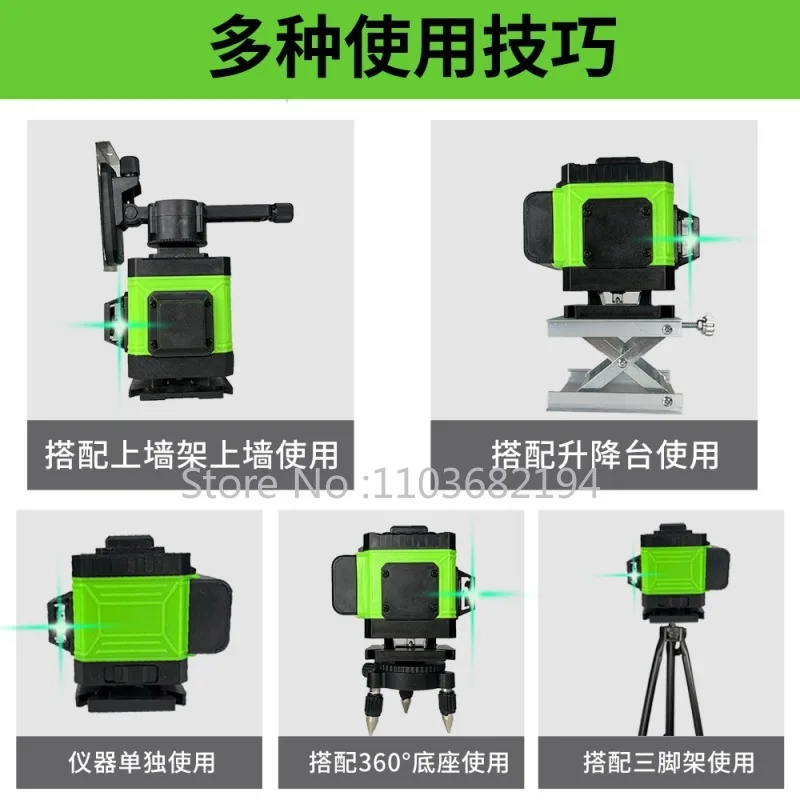 多种使用技巧

搭配上墙架上墙使用

搭配升降台使用

Store No :1103682194

仪器单独使用

搭配360°底座使用

搭配三脚架使用