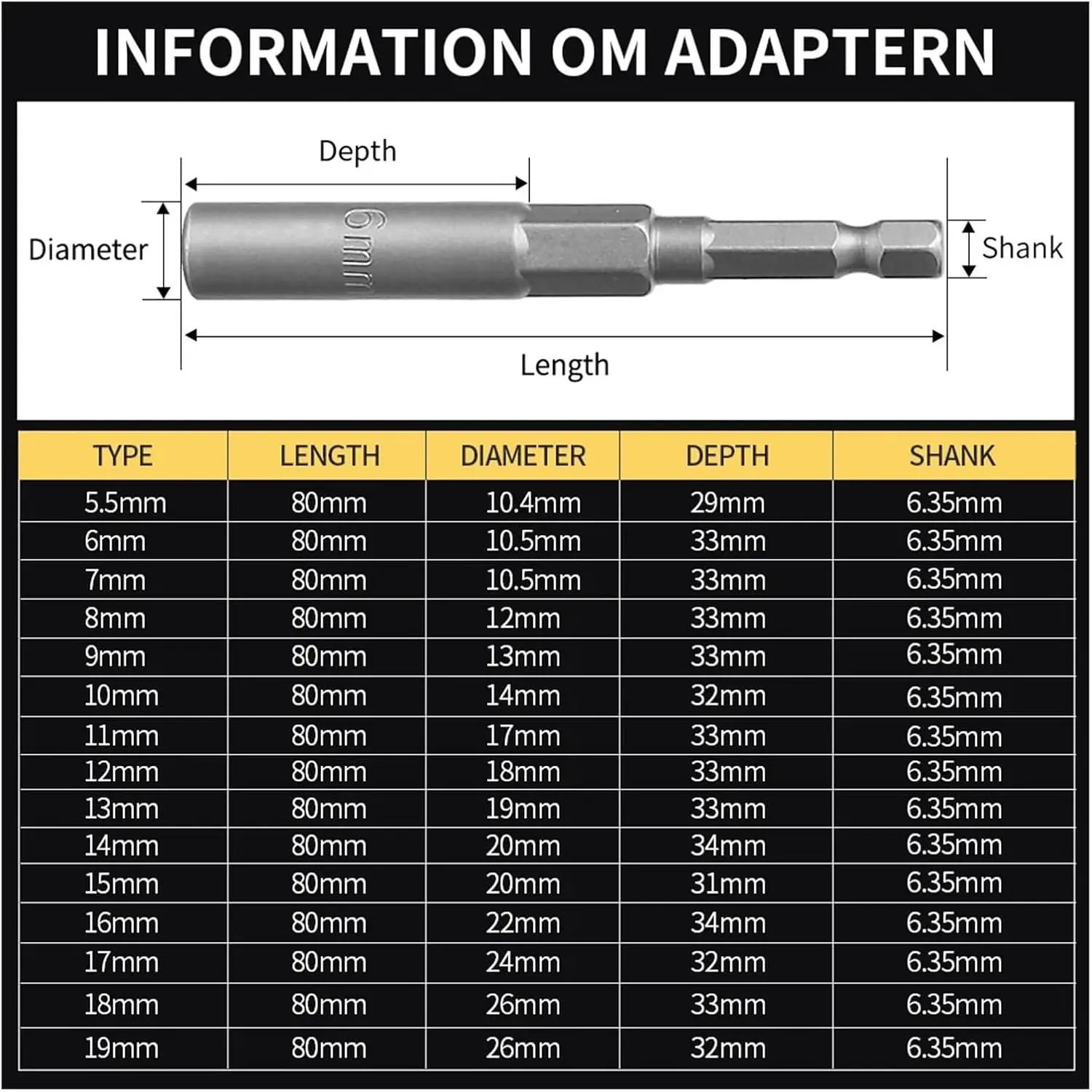 INFORMATION OM ADAPTERN

Depth

Diameter

6mm

Shank

Length

| TYPE | LENGTH | DIAMETER | DEPTH | SHANK |
|---|---|---|---|---|
| 5.5mm | 80mm | 10.4mm | 29mm | 6.35mm |
| 6mm | 80mm | 10.5mm | 33mm | 6.35mm |
| 7mm | 80mm | 10.5mm | 33mm | 6.35mm |
| 8mm | 80mm | 12mm | 33mm | 6.35mm |
| 9mm | 80mm | 13mm | 33mm | 6.35mm |
| 10mm | 80mm | 14mm | 32mm | 6.35mm |
| 11mm | 80mm | 17mm | 33mm | 6.35mm |
| 12mm | 80mm | 18mm | 33mm | 6.35mm |
| 13mm | 80mm | 19mm | 33mm | 6.35mm |
| 14mm | 80mm | 20mm | 34mm | 6.35mm |
| 15mm | 80mm | 20mm | 31mm | 6.35mm |
| 16mm | 80mm | 22mm | 34mm | 6.35mm |
| 17mm | 80mm | 24mm | 32mm | 6.35mm |
| 18mm | 80mm | 26mm | 33mm | 6.35mm |
| 19mm | 80mm | 26mm | 32mm | 6.35mm |