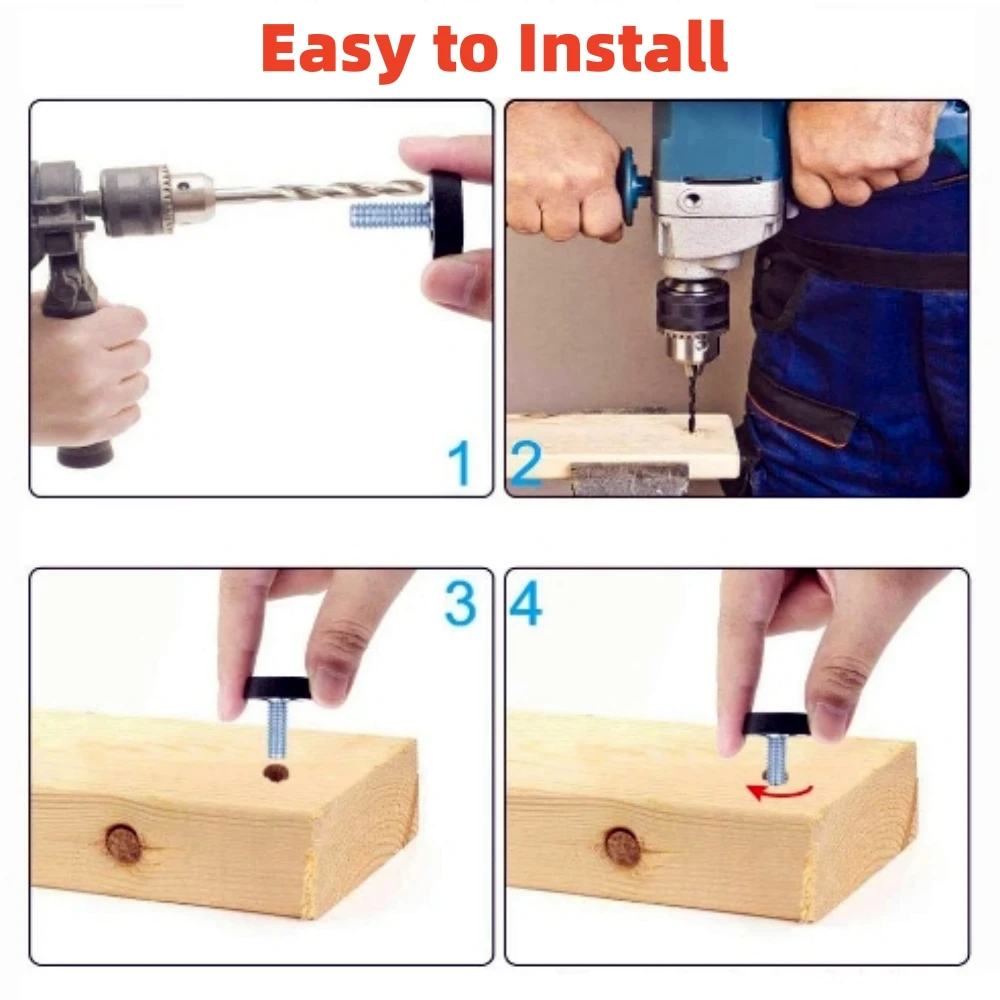 Easy to Install

1

2

3

4