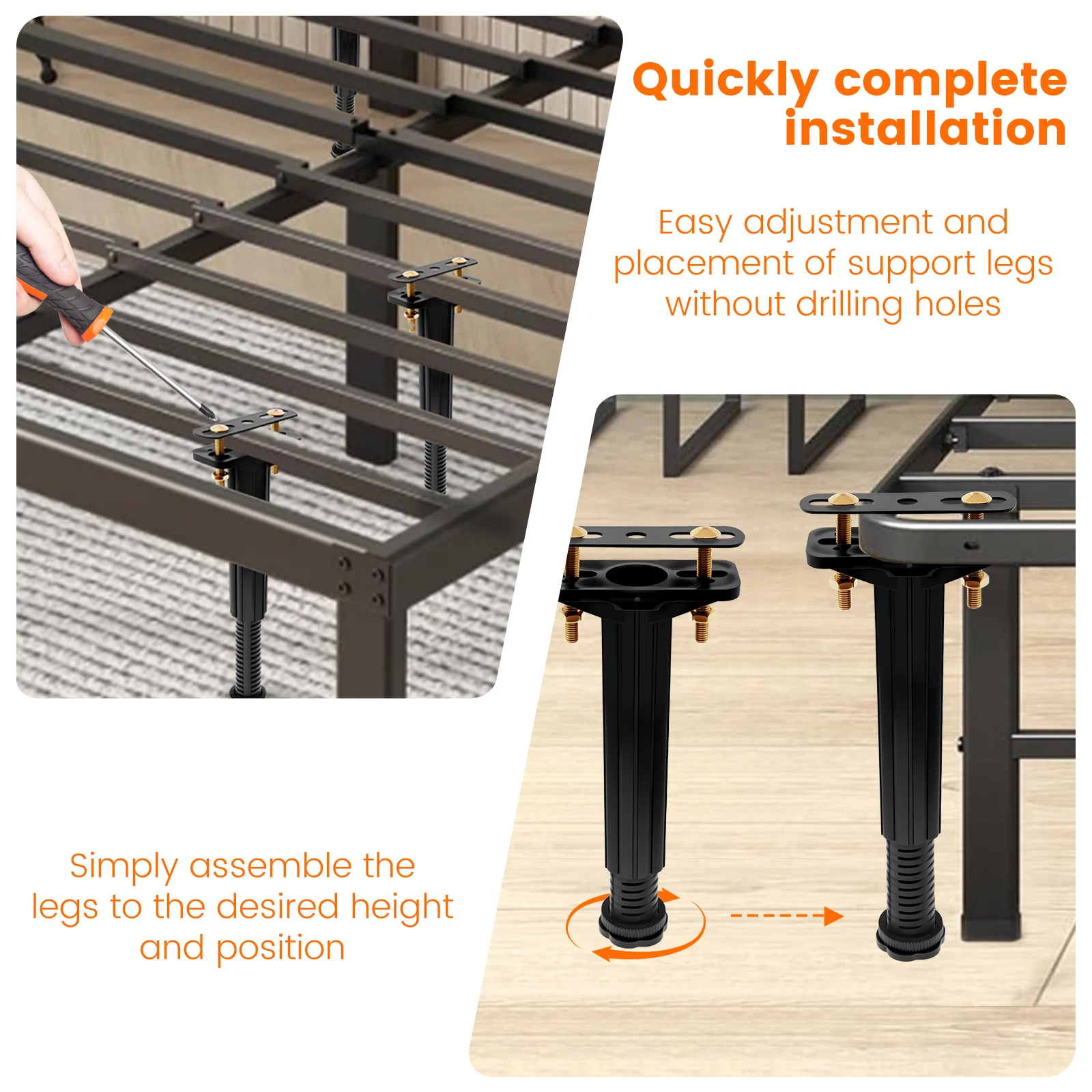 Quickly complete installation

Easy adjustment and placement of support legs without drilling holes

Simply assemble the legs to the desired height and position