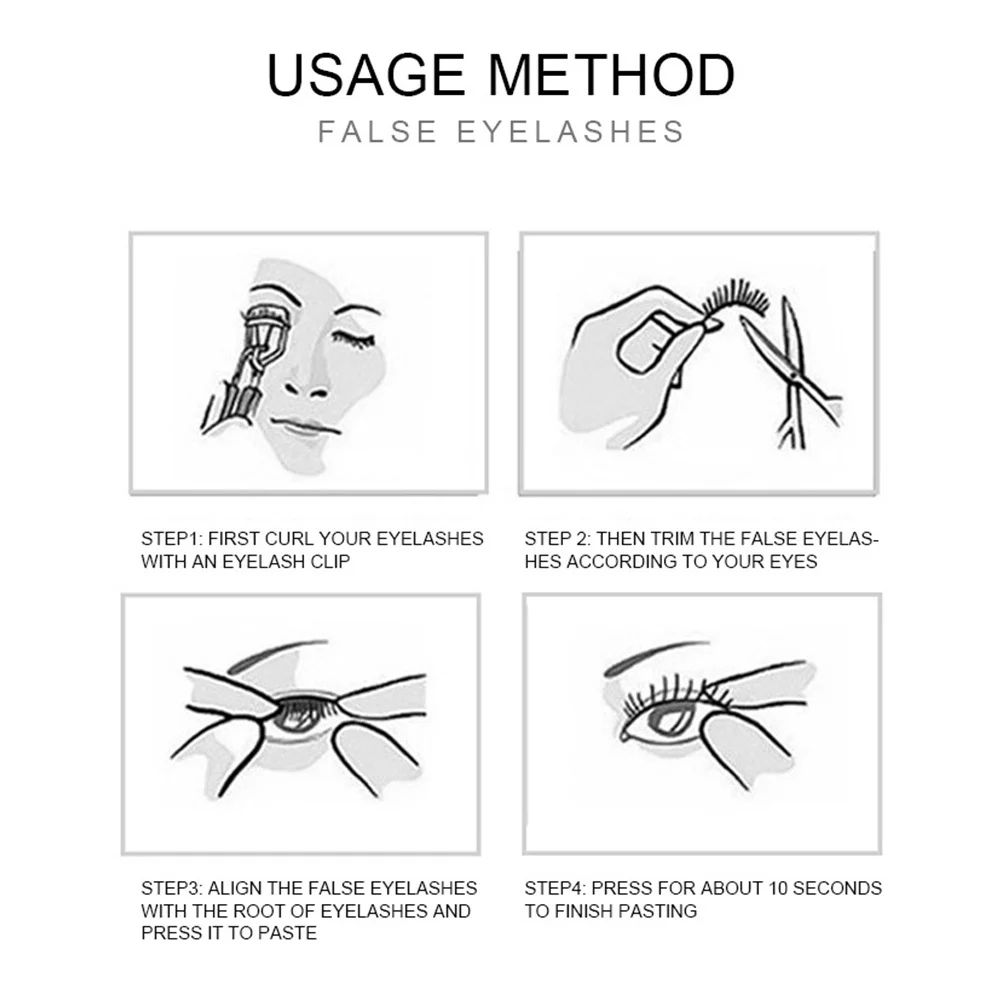 USAGE METHOD

FALSE EYELASHES

STEP1: FIRST CURL YOUR EYELASHES WITH AN EYELASH CLIP

STEP 2: THEN TRIM THE FALSE EYELASHES ACCORDING TO YOUR EYES

STEP3: ALIGN THE FALSE EYELASHES WITH THE ROOT OF EYELASHES AND PRESS IT TO PASTE

STEP4: PRESS FOR ABOUT 10 SECONDS TO FINISH PASTING