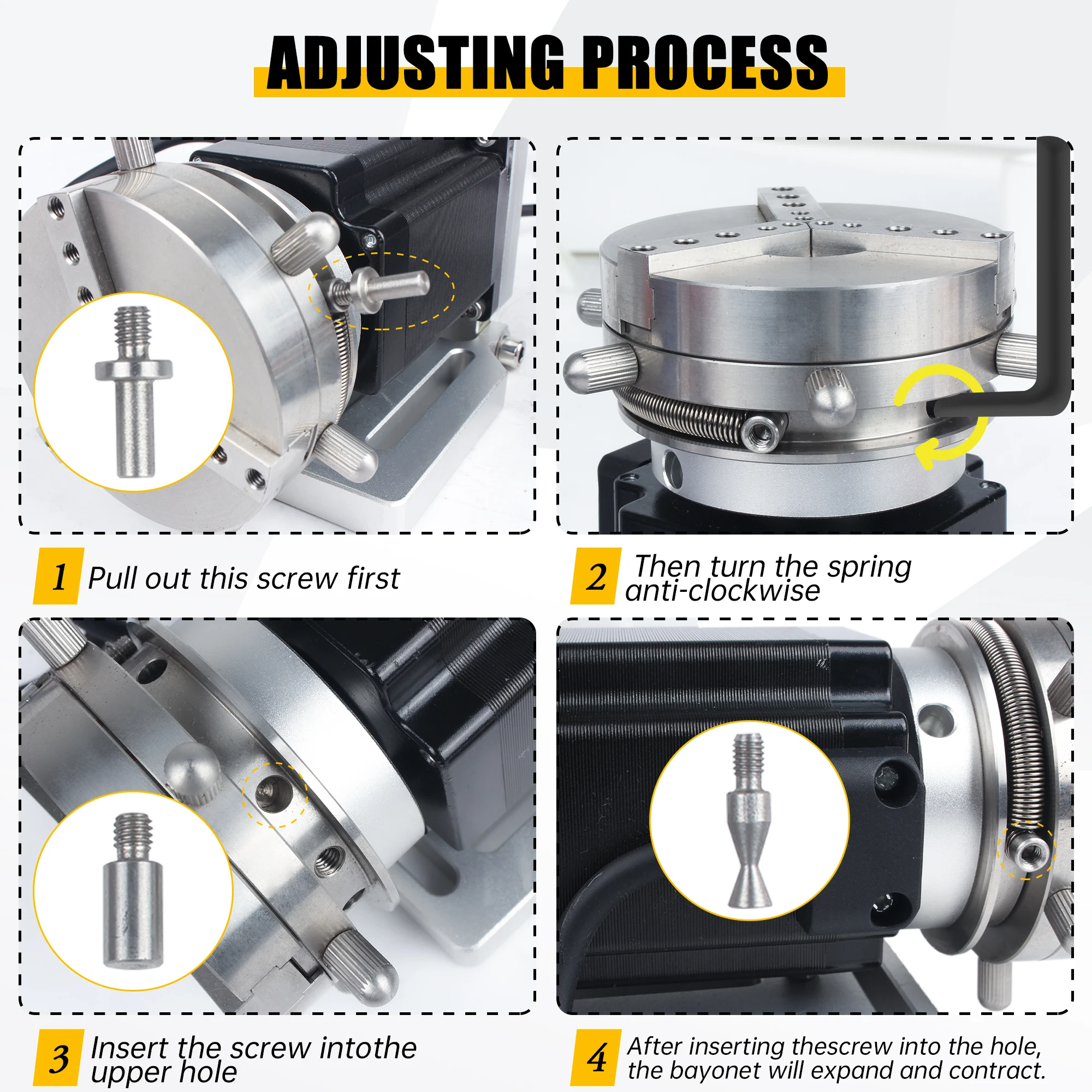 ADJUSTING PROCESS

1 Pull out this screw first

2 Then turn the spring anti-clockwise

3 Insert the screw intothe upper hole

4 After inserting thescrew into the hole, the bayonet will expand and contract.