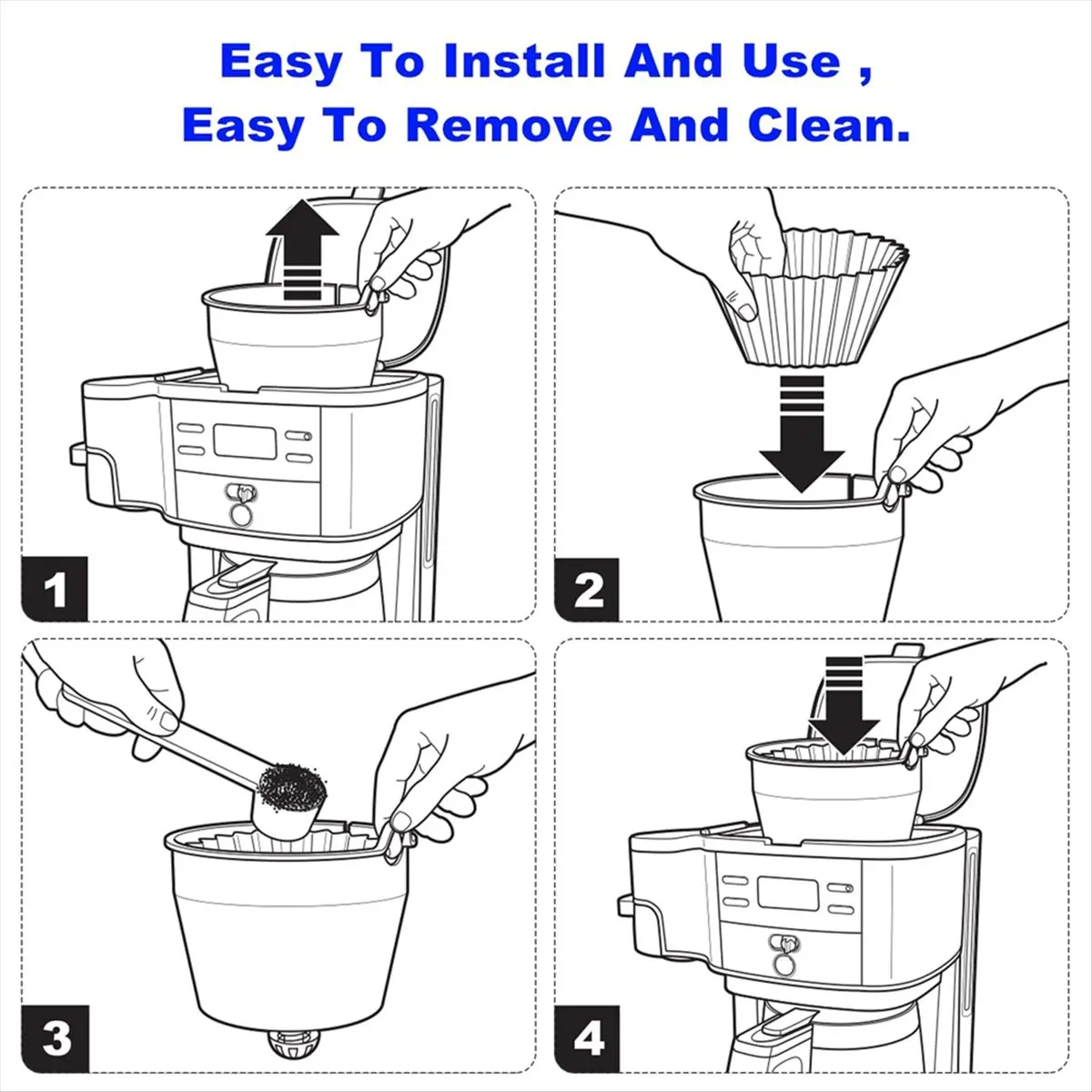 Easy To Install And Use ,
Easy To Remove And Clean.

1

2

3

4