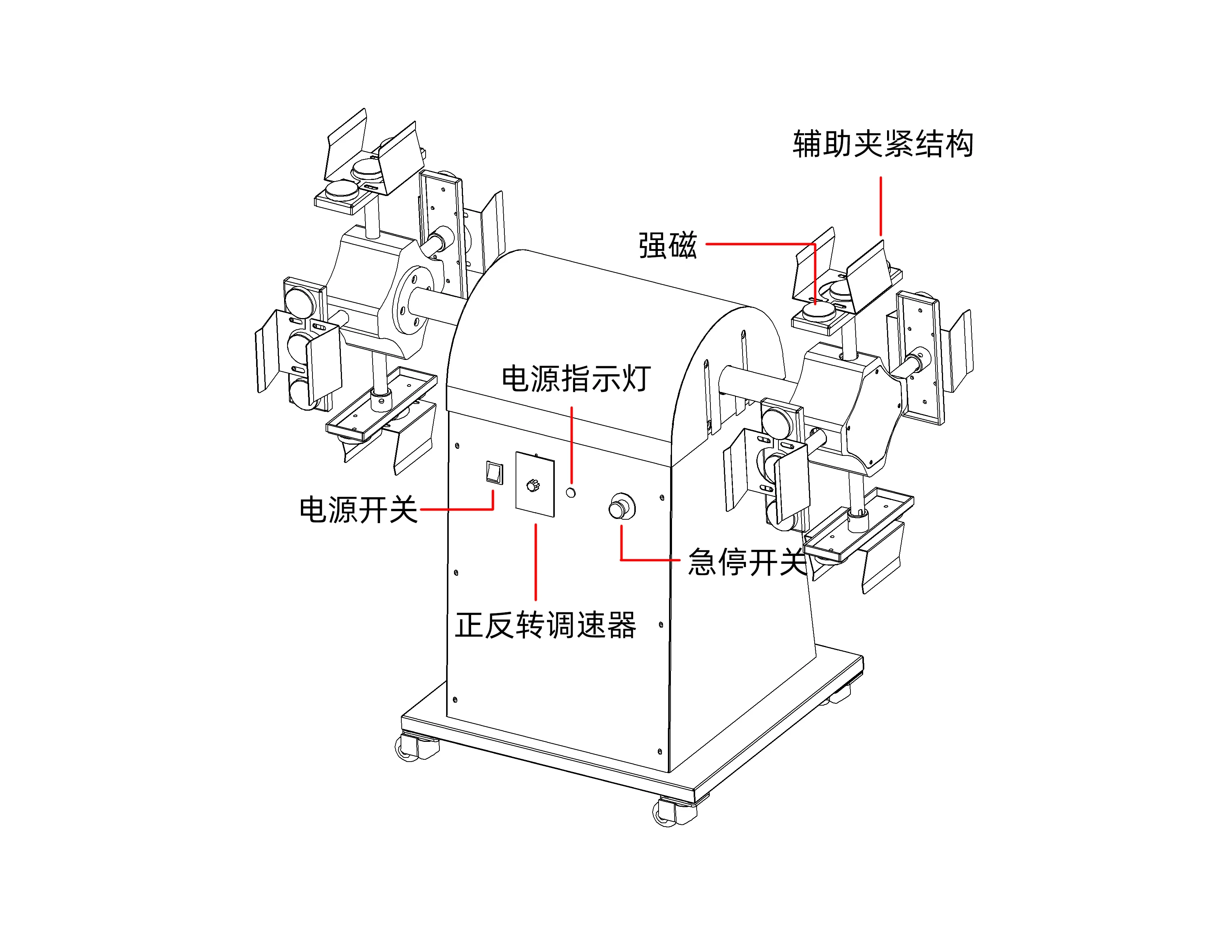 辅助夹紧结构

强磁

电源指示灯

电源开关

急停开关

正反转调速器