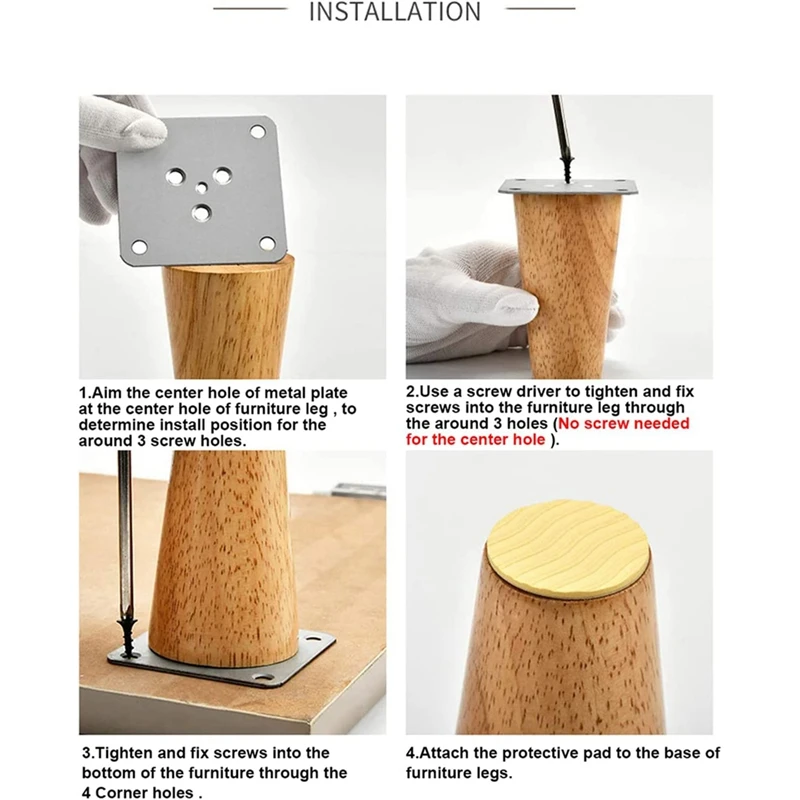 INSTALLATION

1.Aim the center hole of metal plate at the center hole of furniture leg , to determine install position for the around 3 screw holes.

2.Use a screw driver to tighten and fix screws into the furniture leg through the around 3 holes (No screw needed for the center hole ).

3.Tighten and fix screws into the bottom of the furniture through the 4 Corner holes .

4.Attach the protective pad to the base of furniture legs.