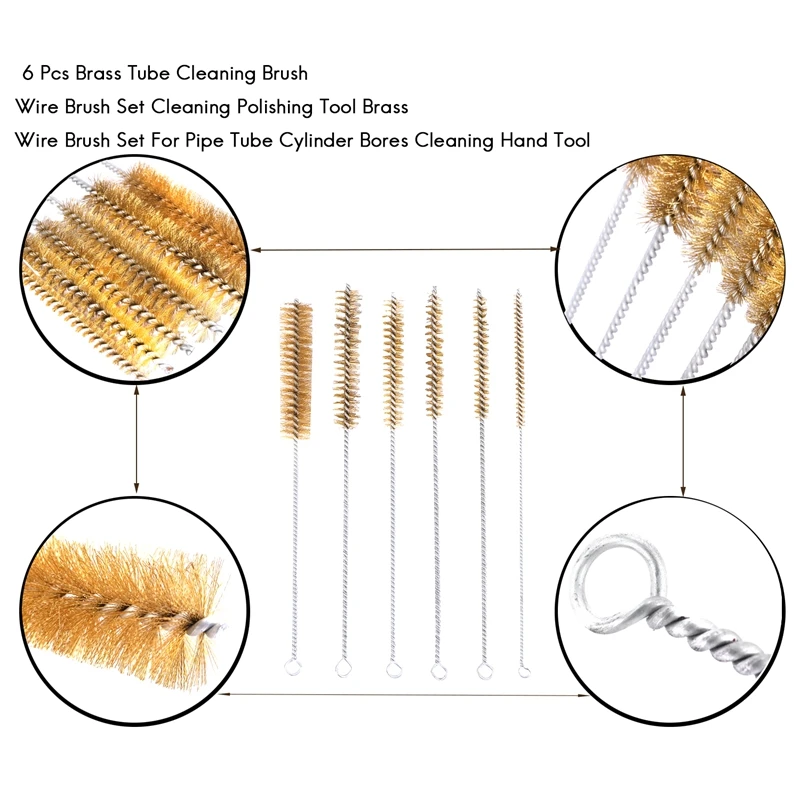 6 Pcs Brass Tube Cleaning Brush
Wire Brush Set Cleaning Polishing Tool Brass
Wire Brush Set For Pipe Tube Cylinder Bores Cleaning Hand Tool