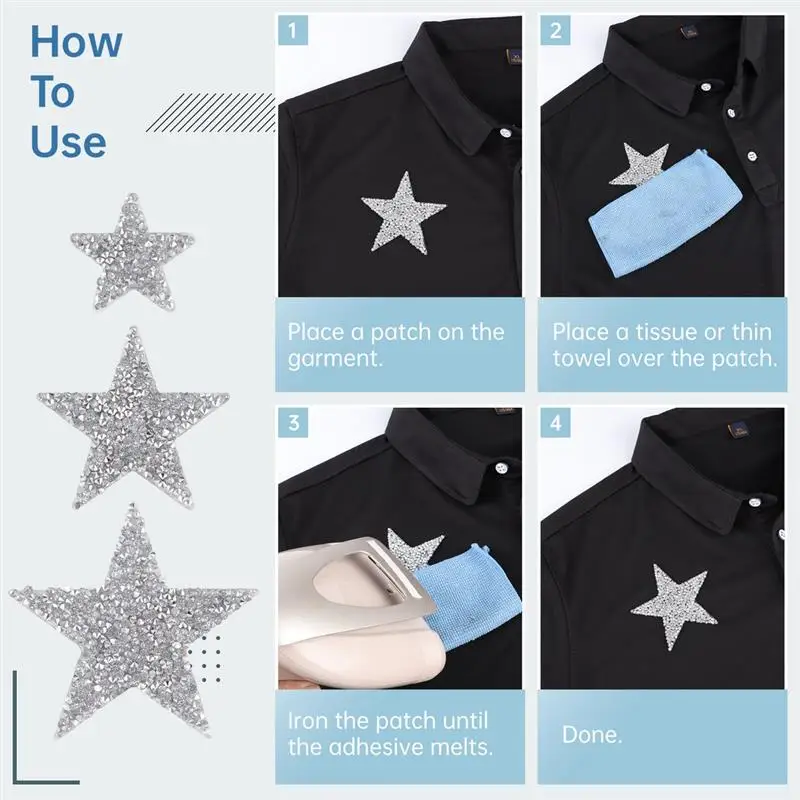 How To Use

1

Place a patch on the garment.

2

Place a tissue or thin towel over the patch.

3

Iron the patch until the adhesive melts.

4

Done.