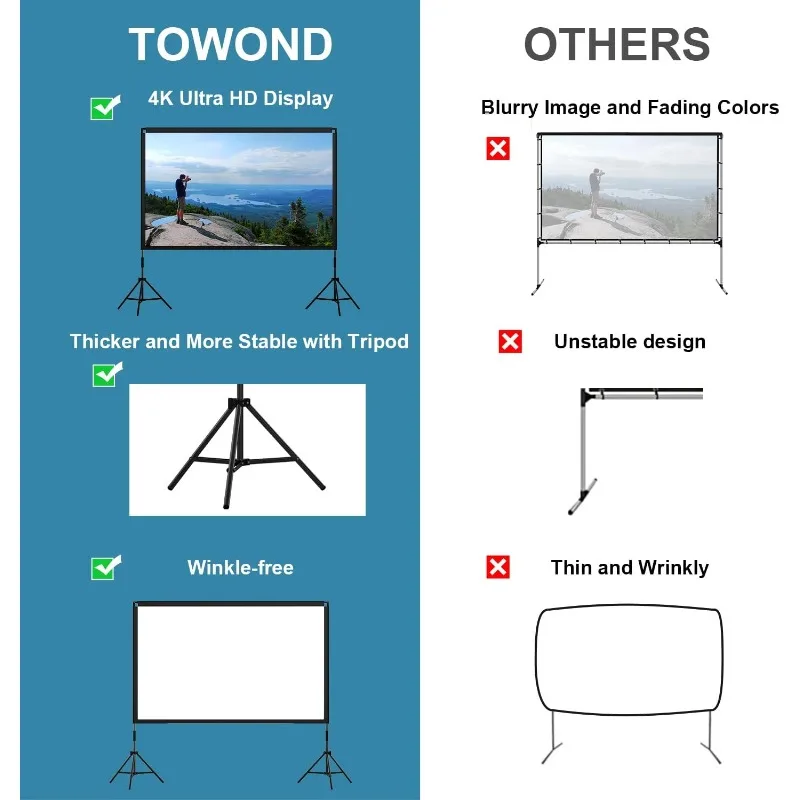 TOWOND

4K Ultra HD Display

Thicker and More Stable with Tripod

Winkle-free

OTHERS

Blurry Image and Fading Colors

Unstable design

Thin and Wrinkly