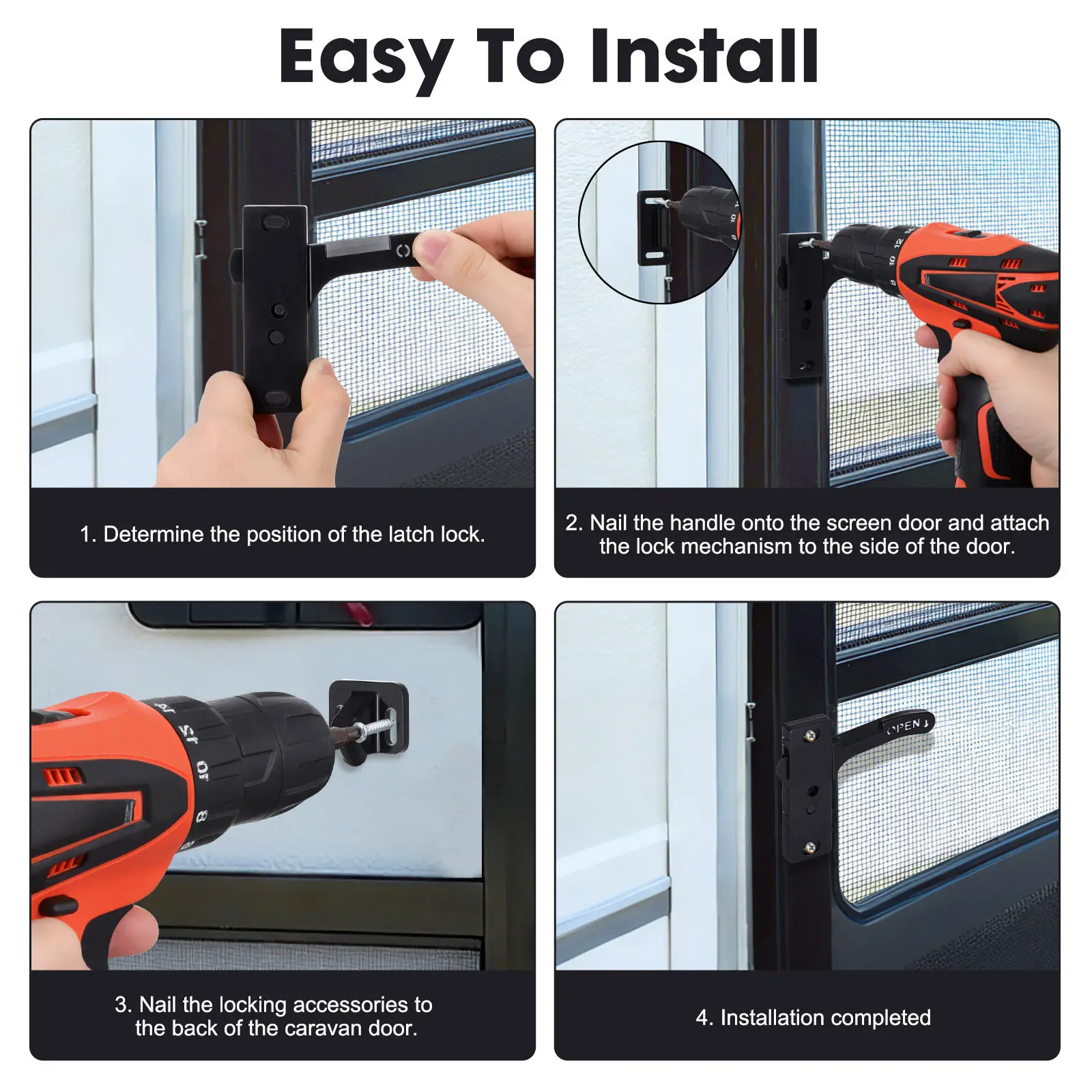 Easy To Install

1. Determine the position of the latch lock.

2. Nail the handle onto the screen door and attach the lock mechanism to the side of the door.

3. Nail the locking accessories to the back of the caravan door.

OPEN

4. Installation completed