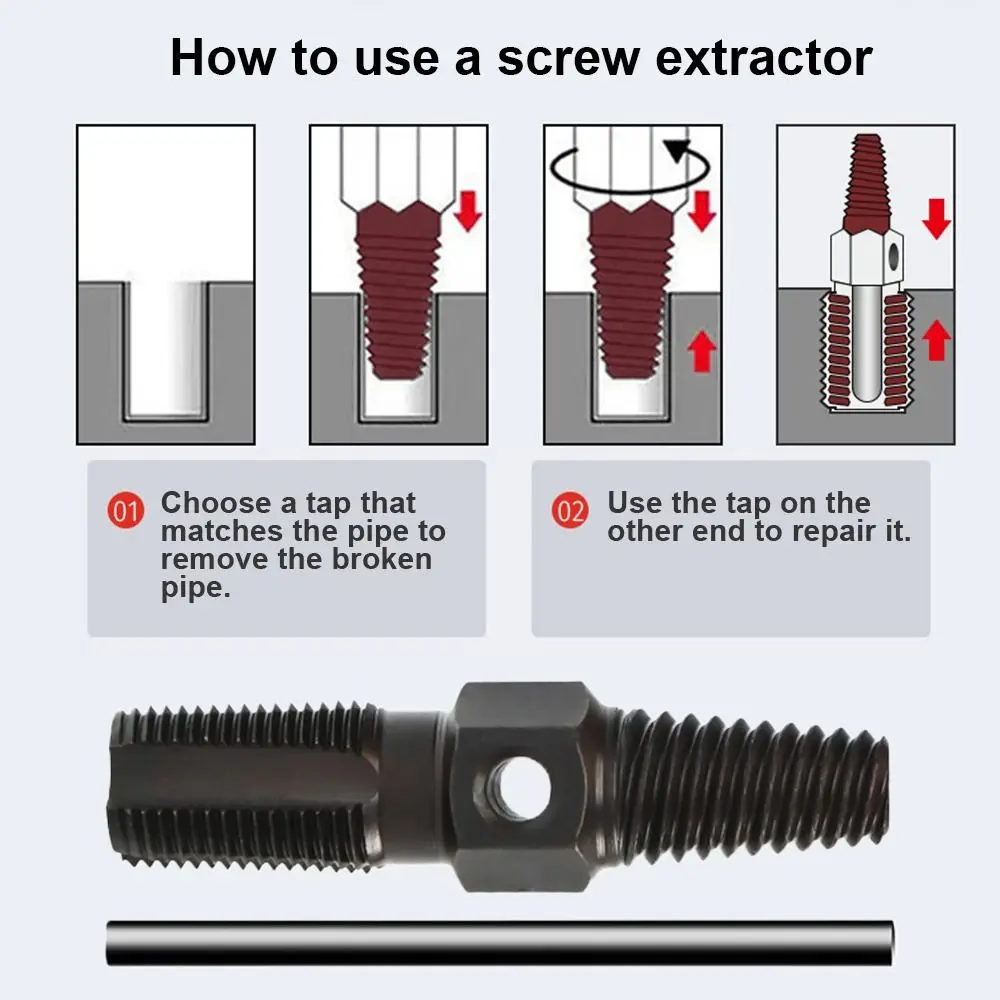 How to use a screw extractor

01 Choose a tap that matches the pipe to remove the broken pipe.

02 Use the tap on the other end to repair it.