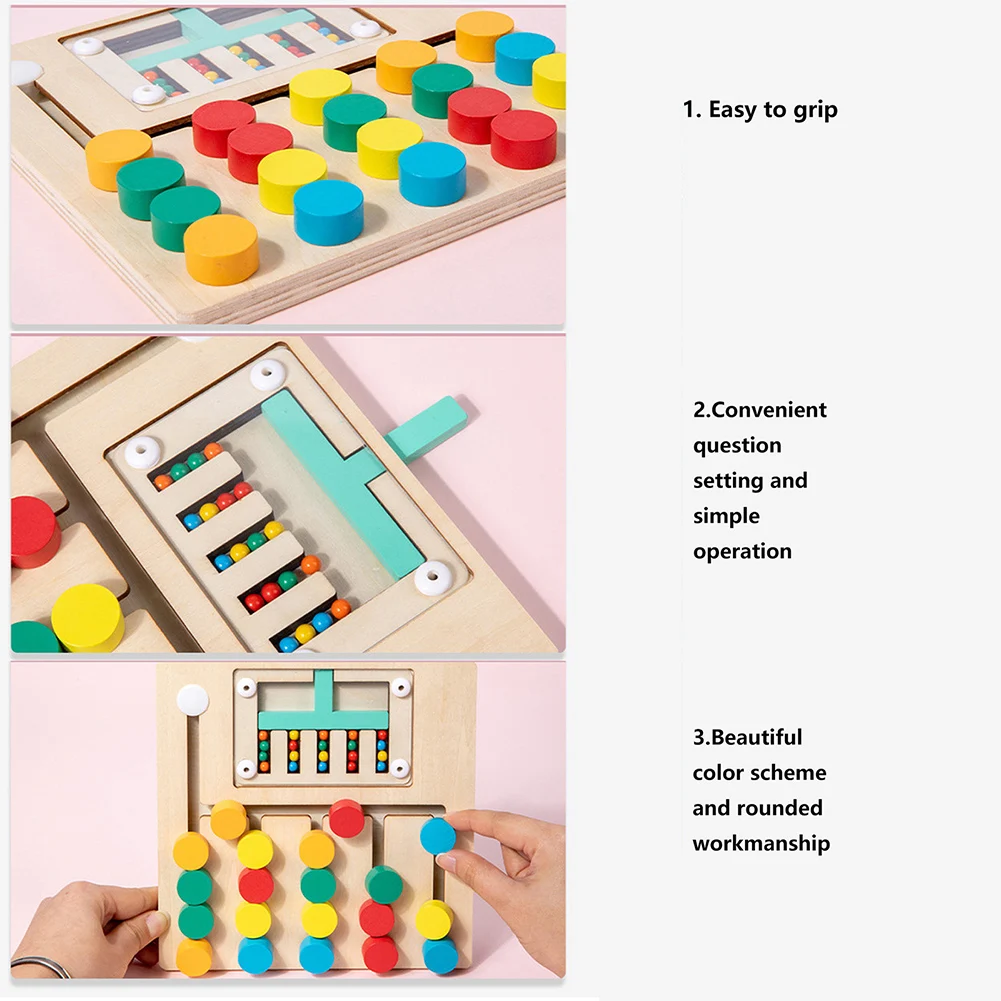 1. Easy to grip

2.Convenient question setting and simple operation

3.Beautiful color scheme and rounded workmanship