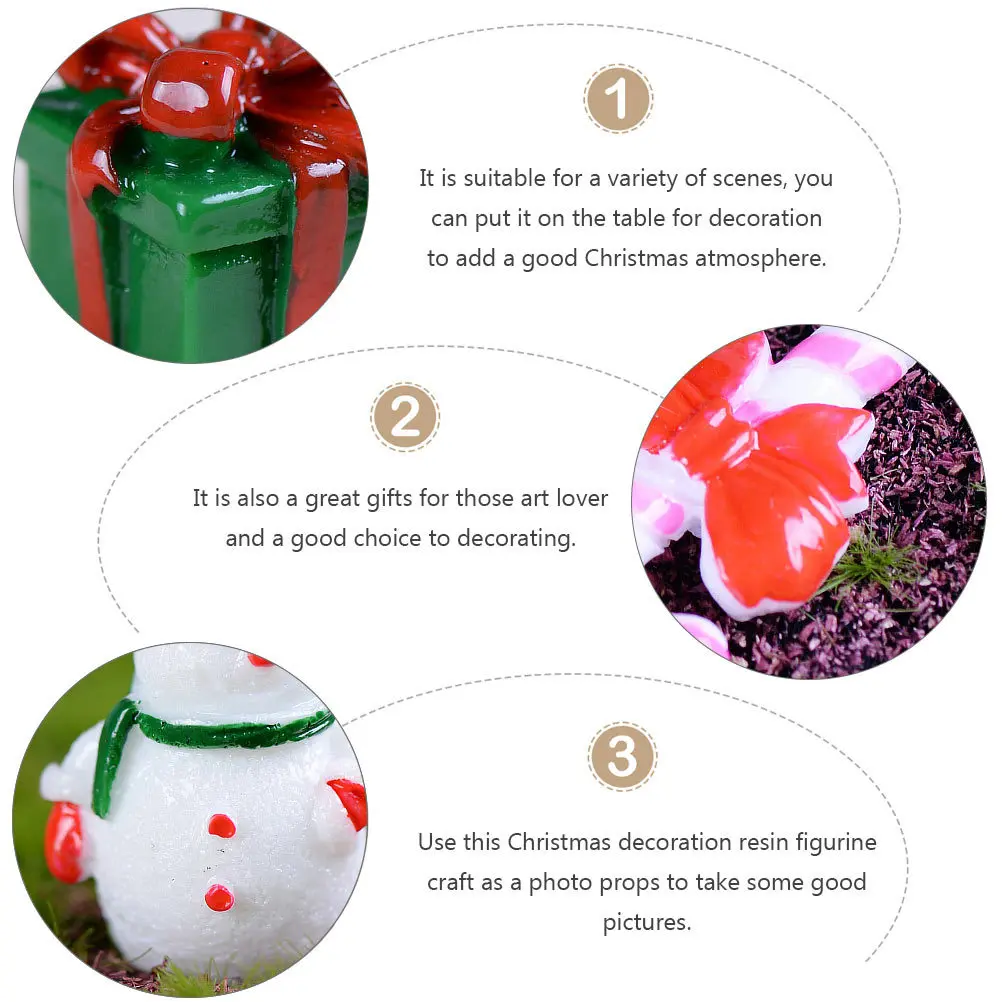 1

It is suitable for a variety of scenes, you can put it on the table for decoration to add a good Christmas atmosphere.

2

It is also a great gifts for those art lover and a good choice to decorating.

3

Use this Christmas decoration resin figurine craft as a photo props to take some good pictures.