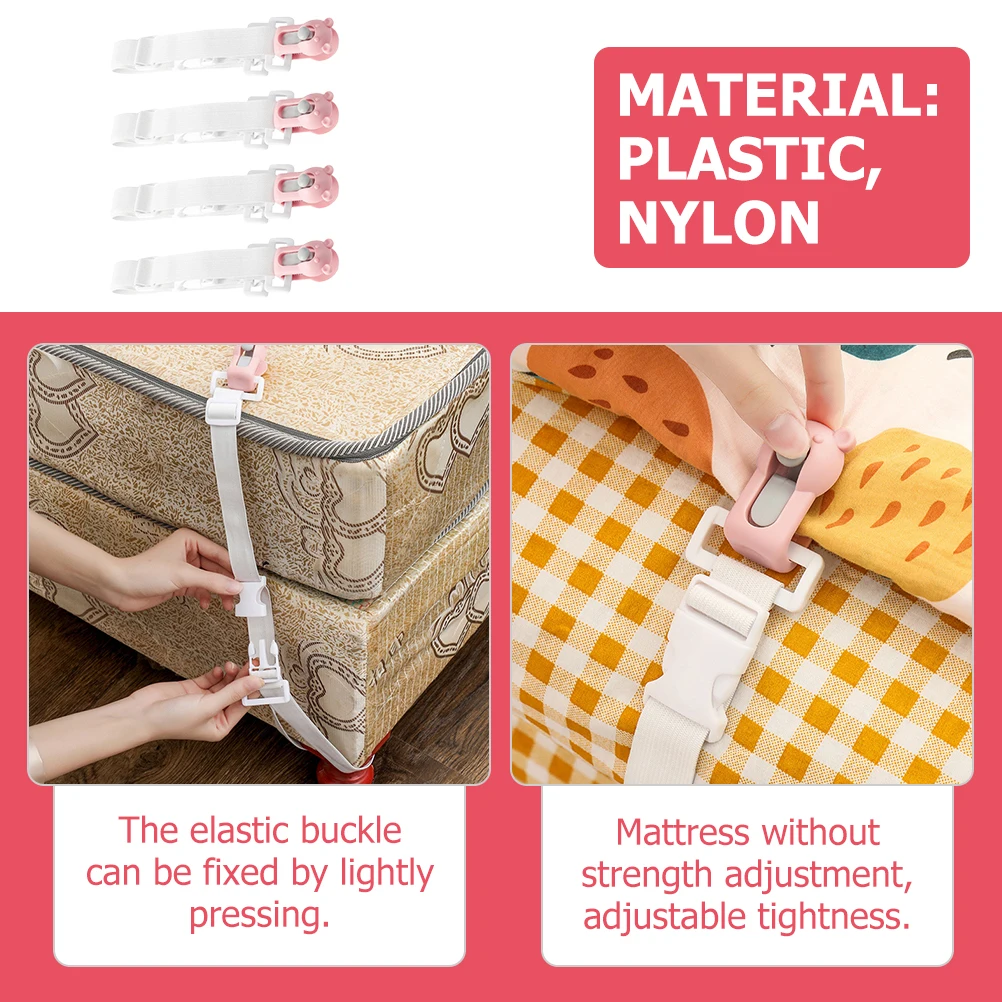 MATERIAL: PLASTIC, NYLON

The elastic buckle can be fixed by lightly pressing.

Mattress without strength adjustment, adjustable tightness.