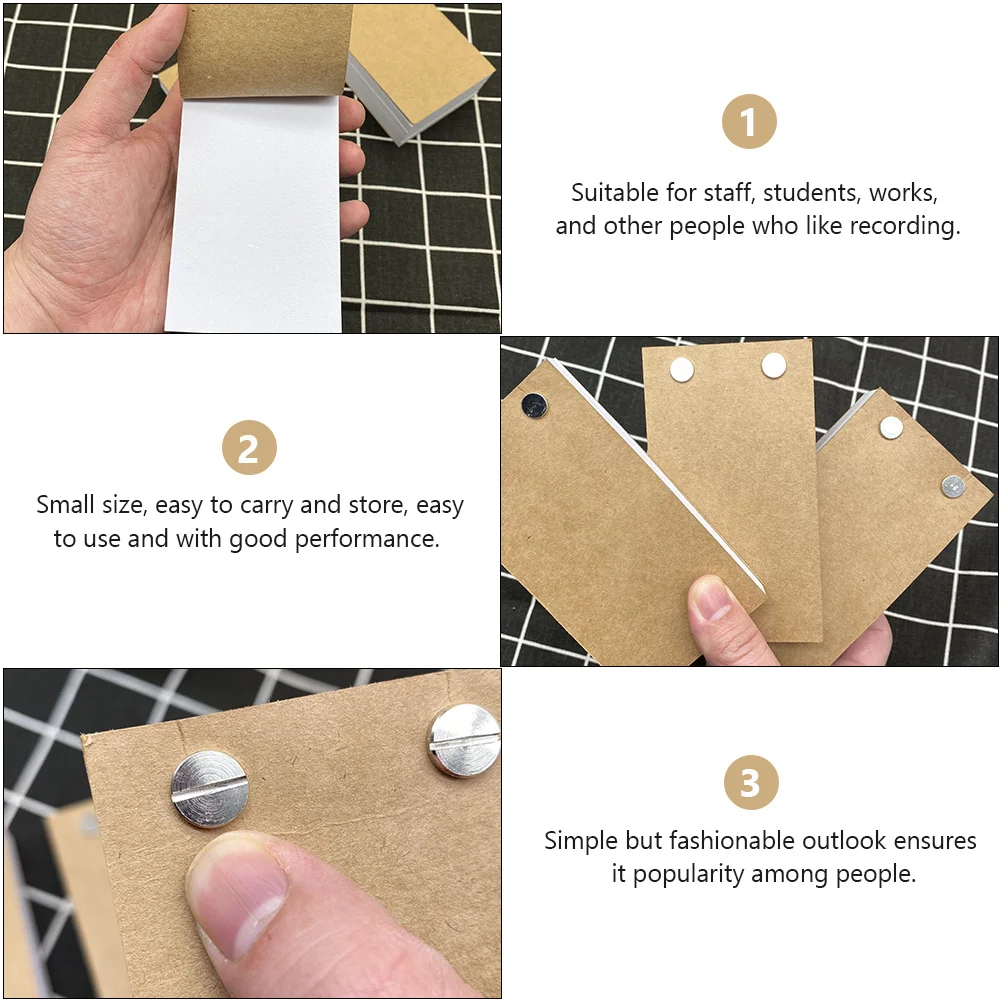 1

Suitable for staff, students, works, and other people who like recording.

2

Small size, easy to carry and store, easy to use and with good performance.

3

Simple but fashionable outlook ensures it popularity among people.