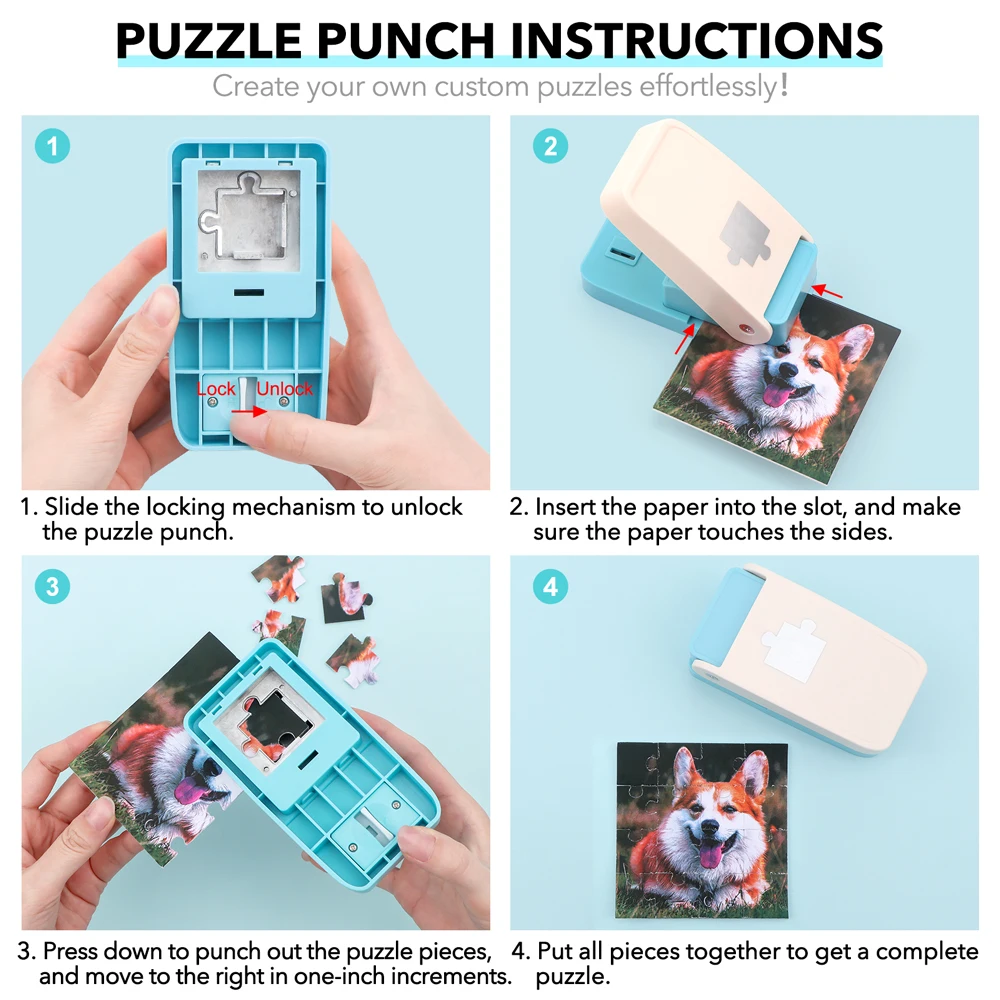 PUZZLE PUNCH INSTRUCTIONS
Create your own custom puzzles effortlessly!

1

Lock Unlock

1. Slide the locking mechanism to unlock the puzzle punch.

2

2. Insert the paper into the slot, and make sure the paper touches the sides.

3

3. Press down to punch out the puzzle pieces, and move to the right in one-inch increments.

4

4. Put all pieces together to get a complete puzzle.