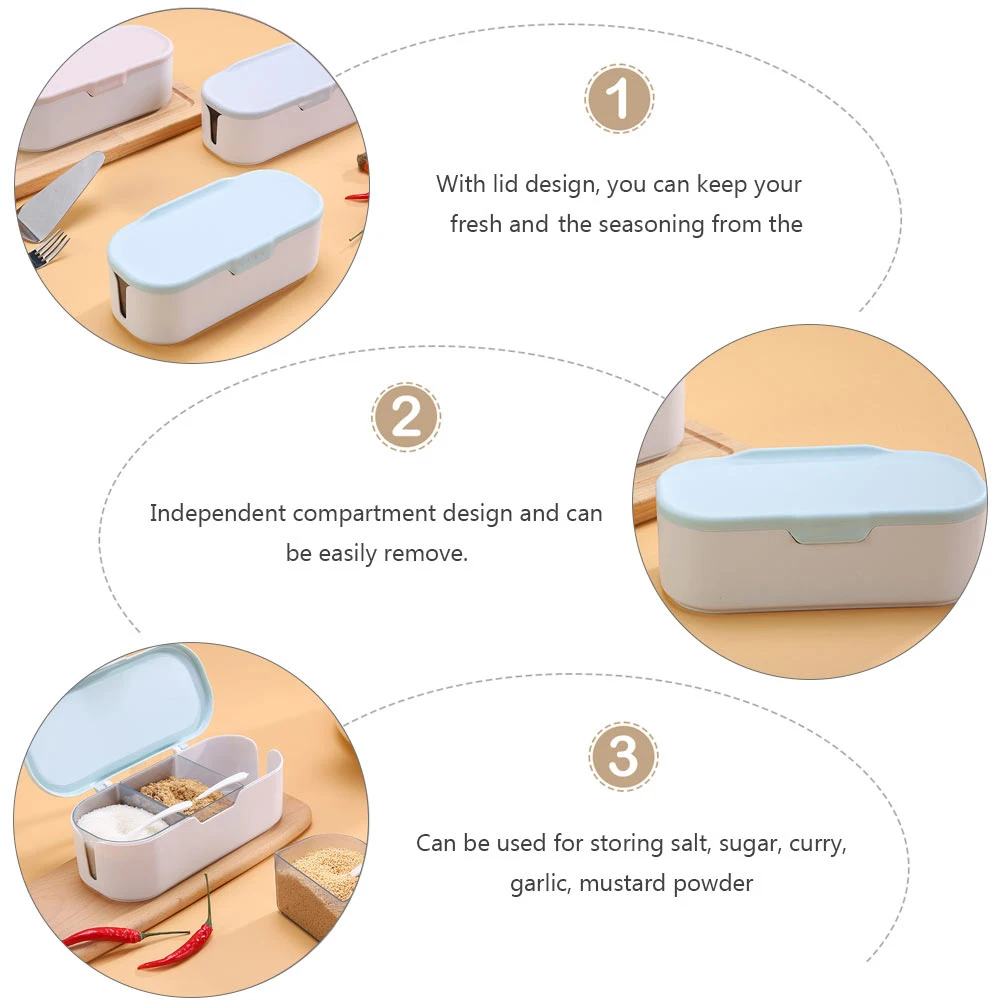 1

With lid design, you can keep your fresh and the seasoning from the

2

Independent compartment design and can be easily remove.

3

Can be used for storing salt, sugar, curry, garlic, mustard powder