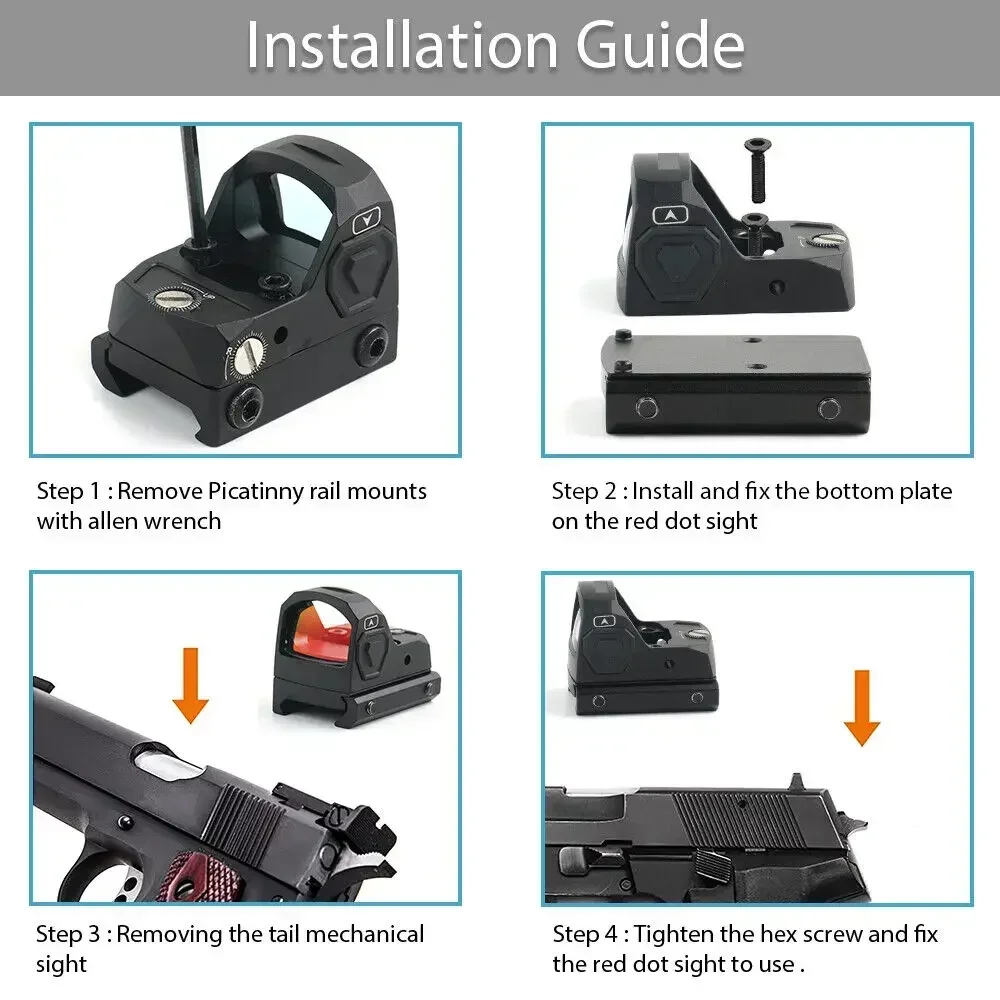 Installation Guide

Step 1 : Remove Picatinny rail mounts with allen wrench

Step 2 : Install and fix the bottom plate on the red dot sight

Step 3 : Removing the tail mechanical sight

Step 4 : Tighten the hex screw and fix the red dot sight to use .