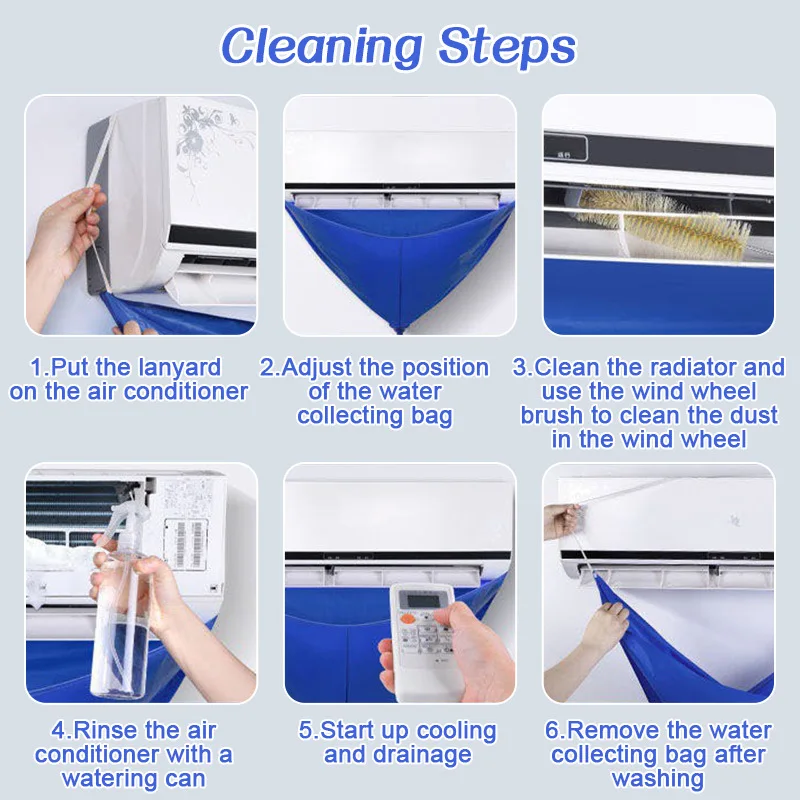 Cleaning Steps

1.Put the lanyard on the air conditioner

2.Adjust the position of the water collecting bag

3.Clean the radiator and use the wind wheel brush to clean the dust in the wind wheel

4.Rinse the air conditioner with a watering can

5.Start up cooling and drainage

6.Remove the water collecting bag after washing