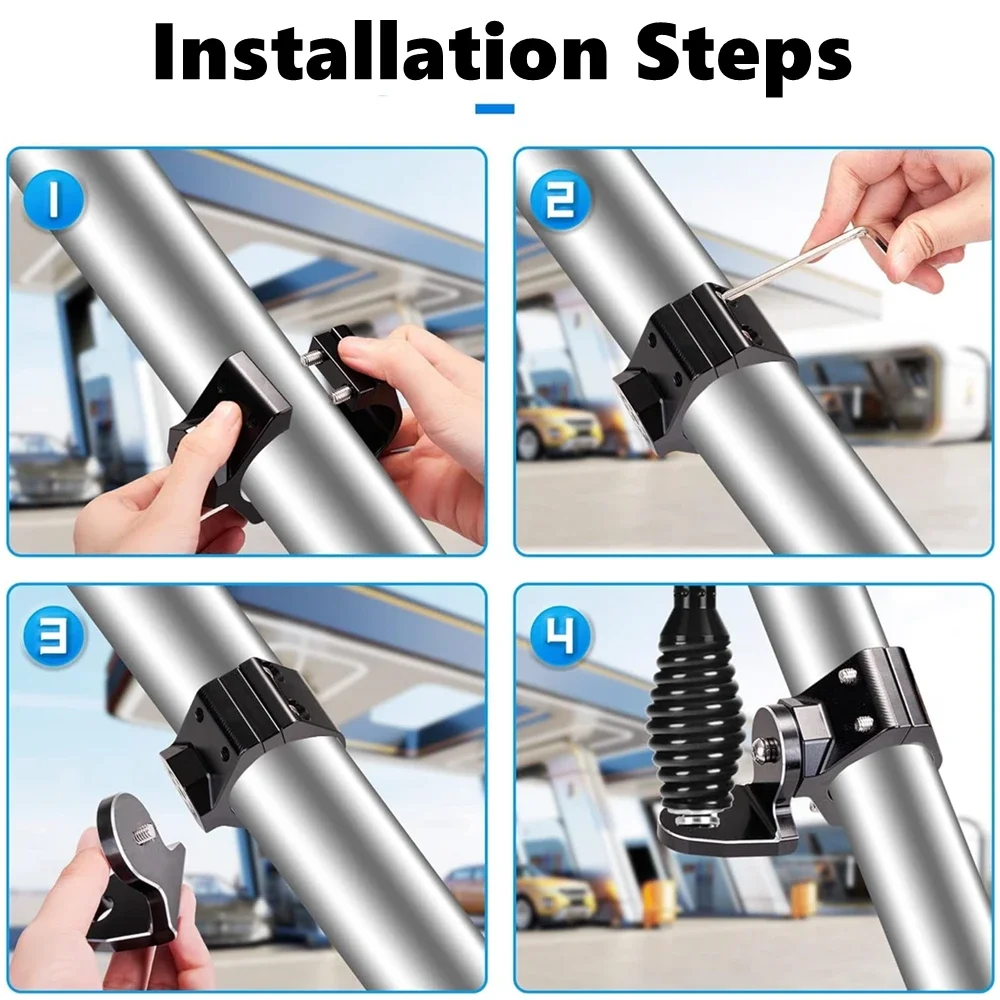 Installation Steps

1

2

3

4