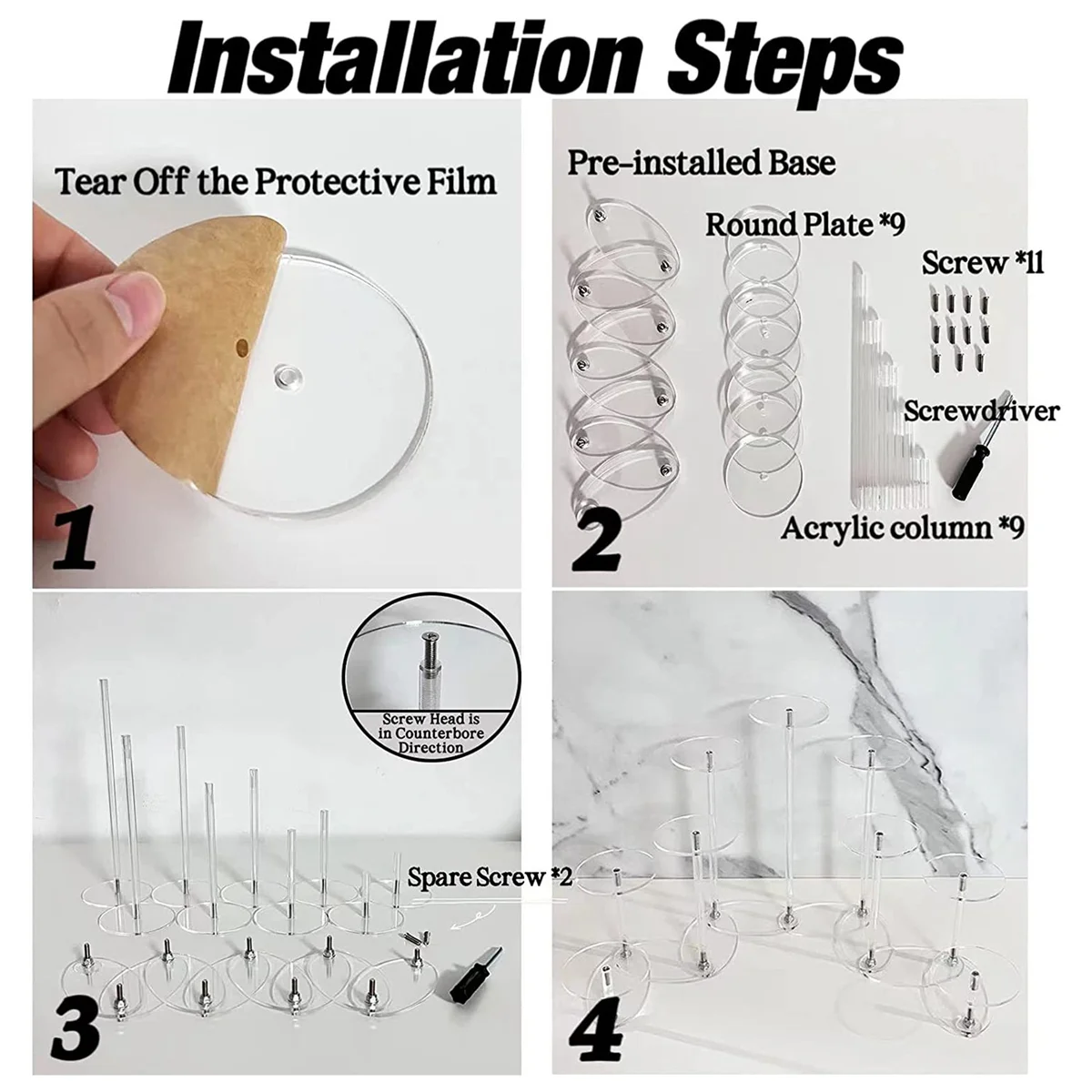 Installation Steps

Tear Off the Protective Film

1

Pre-installed Base

Round Plate *9

Screw *11

Screwdriver

Acrylic column *9

2

Screw Head is in Counterbore Direction

Spare Screw *2

3

4