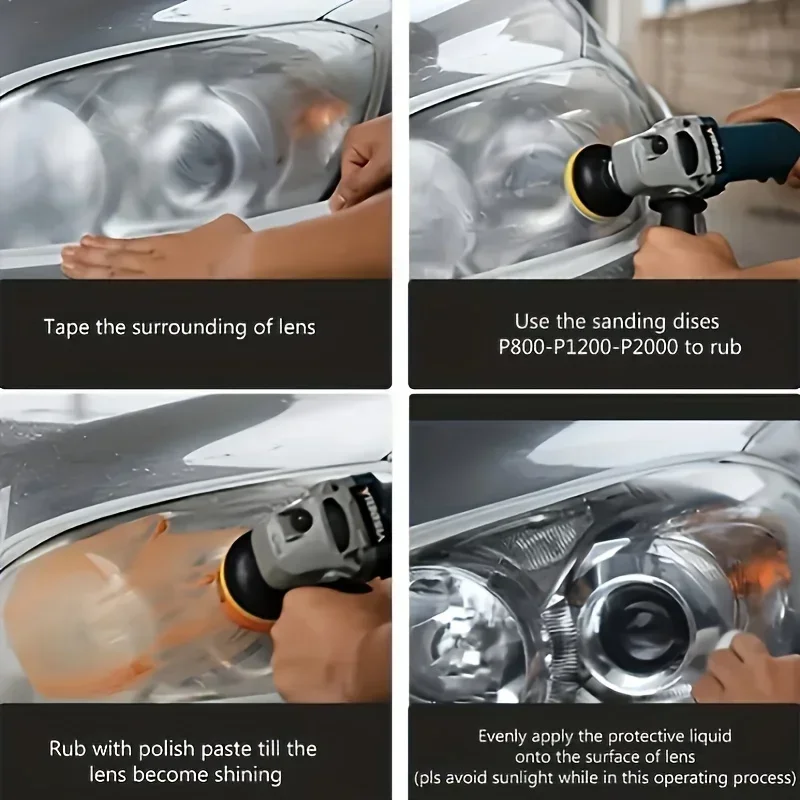 Tape the surrounding of lens

Use the sanding dises P800-P1200-P2000 to rub

Rub with polish paste till the lens become shining

Evenly apply the protective liquid onto the surface of lens (pls avoid sunlight while in this operating process)