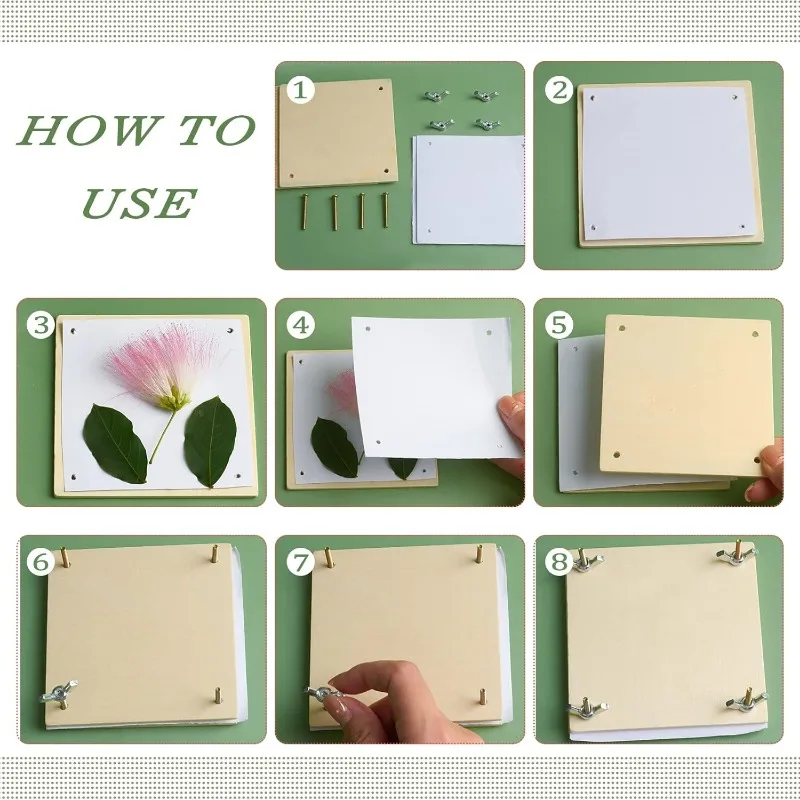 HOW TO USE

1

2

3

4

5

6

7

8