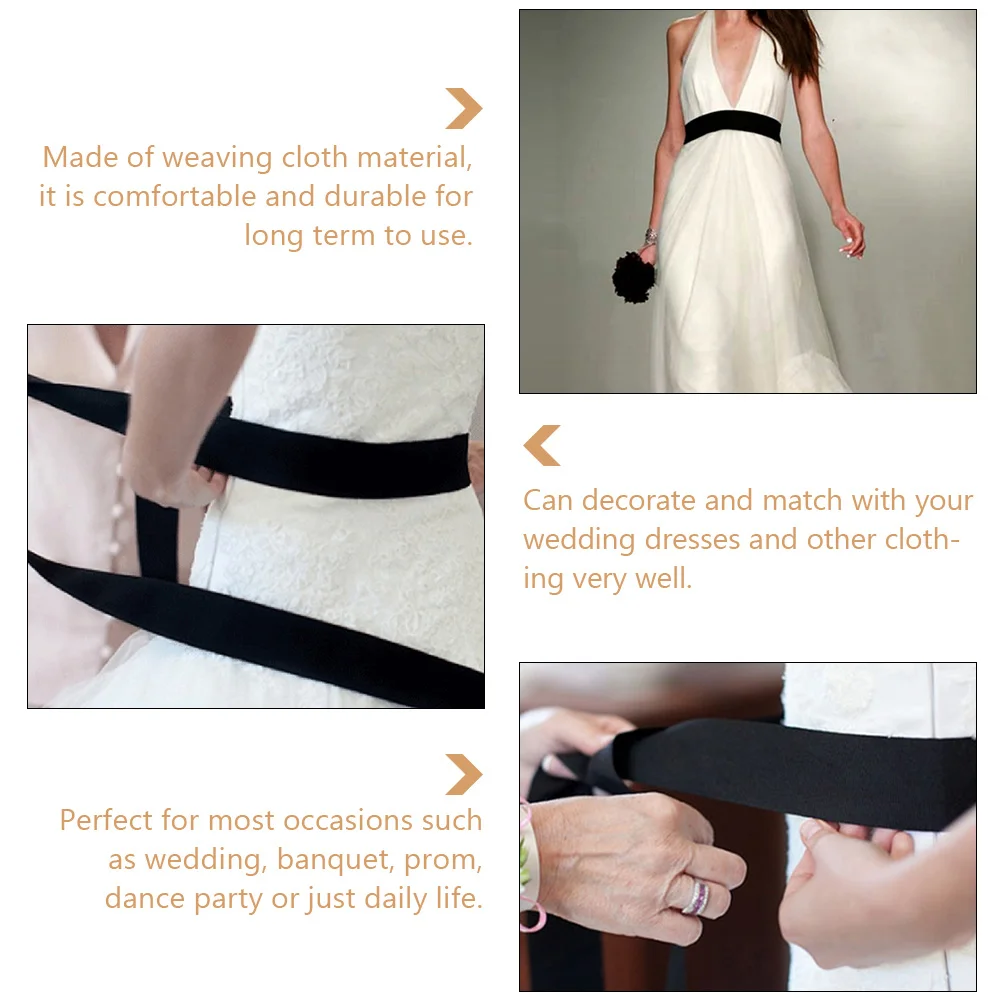 Made of weaving cloth material, it is comfortable and durable for long term to use.

Can decorate and match with your wedding dresses and other clothing very well.

Perfect for most occasions such as wedding, banquet, prom, dance party or just daily life.