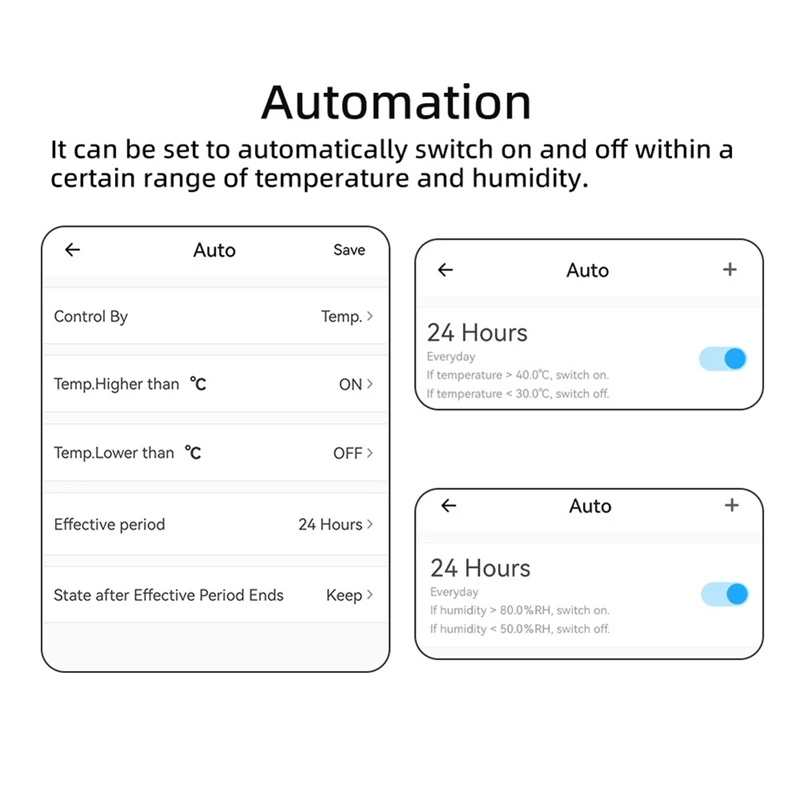 Automation

It can be set to automatically switch on and off within a certain range of temperature and humidity.

← Auto Save

Control By Temp. >

Temp.Higher than ℃ ON >

Temp.Lower than ℃ OFF >

Effective period 24 Hours >

State after Effective Period Ends Keep >

← Auto +

24 Hours
Everyday
If temperature > 40.0℃, switch on.
If temperature < 30.0℃, switch off.

← Auto +

24 Hours
Everyday
If humidity > 80.0%RH, switch on.
If humidity < 50.0%RH, switch off.