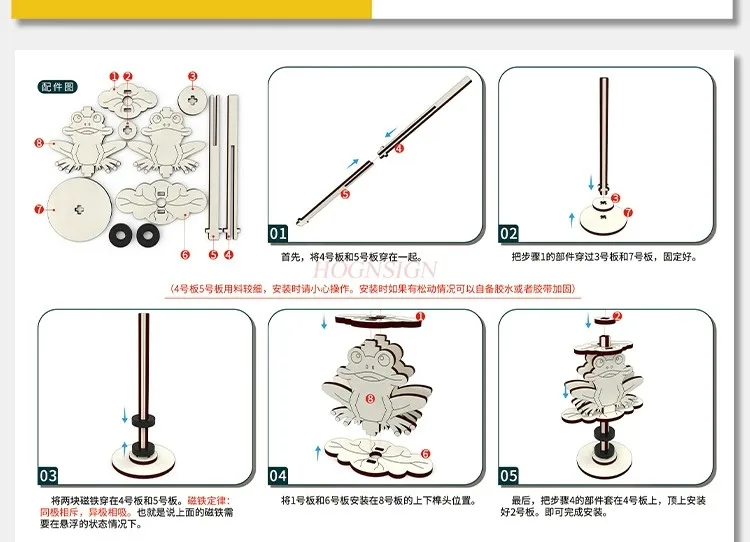 配件图

1 2 3

8

7

6 5 4

4

5

01

首先，将4号板和5号板穿在一起。

3

7

02

把步骤1的部件穿过3号板和7号板，固定好。

HOGNSIGN

（4号板5号板用料较细，安装时请小心操作。安装时如果有松动情况可以自备胶水或者胶带加固）

03

将两块磁铁穿在4号板和5号板。磁铁定律：同极相斥，异极相吸。也就是说上面的磁铁需要在悬浮的状态情况下。

1

8

6

04

将1号板和6号板安装在8号板的上下榫头位置。

2

05

最后，把步骤4的部件套在4号板上，顶上安装好2号板。即可完成安装。