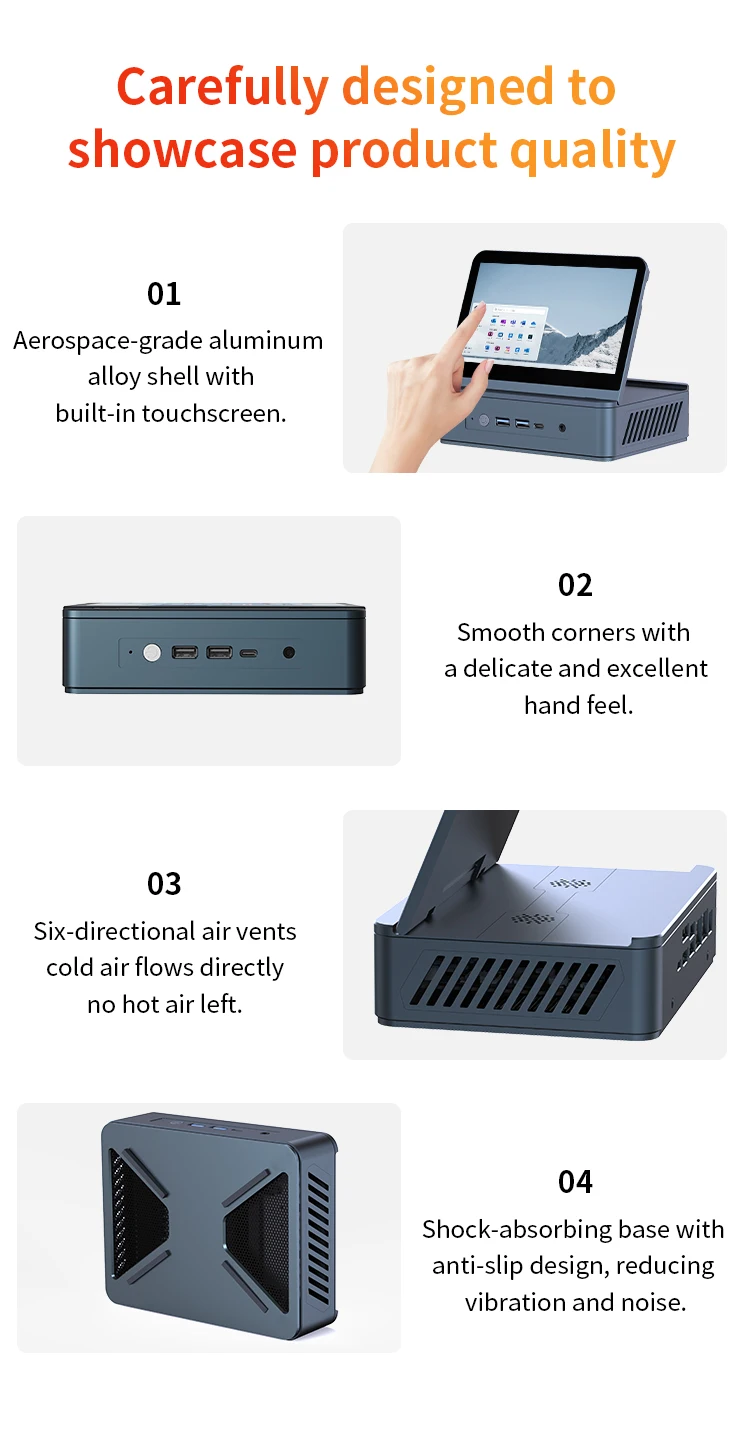 Carefully designed to showcase product quality

01
Aerospace-grade aluminum alloy shell with built-in touchscreen.

02
Smooth corners with a delicate and excellent hand feel.

03
Six-directional air vents cold air flows directly no hot air left.

04
Shock-absorbing base with anti-slip design, reducing vibration and noise.