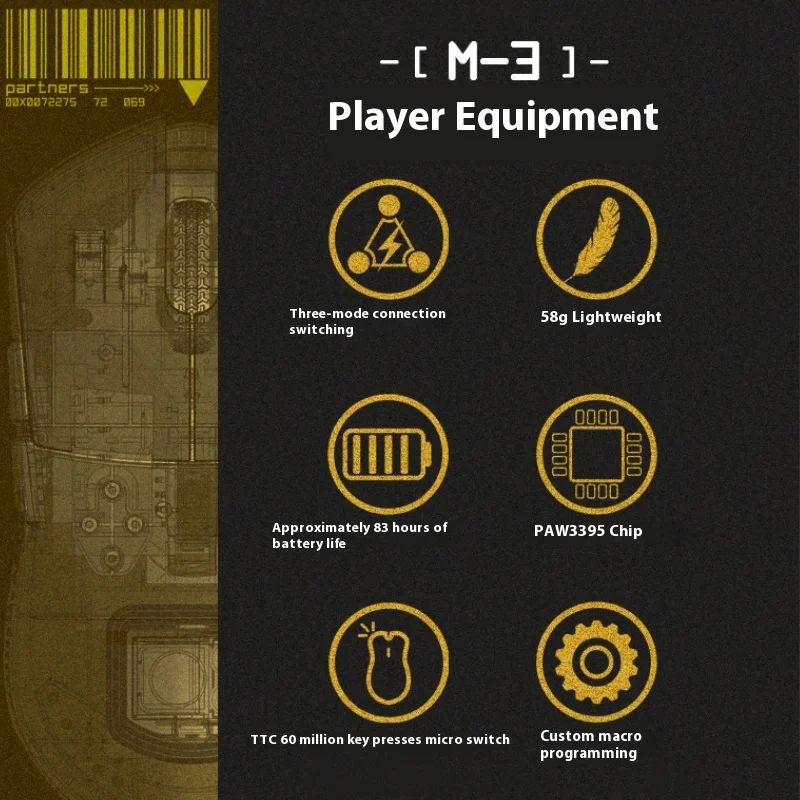 partners
00X0072275 72 069

-[ M-3 ]-
Player Equipment

Three-mode connection switching

58g Lightweight

Approximately 83 hours of battery life

PAW3395 Chip

TTC 60 million key presses micro switch

Custom macro programming