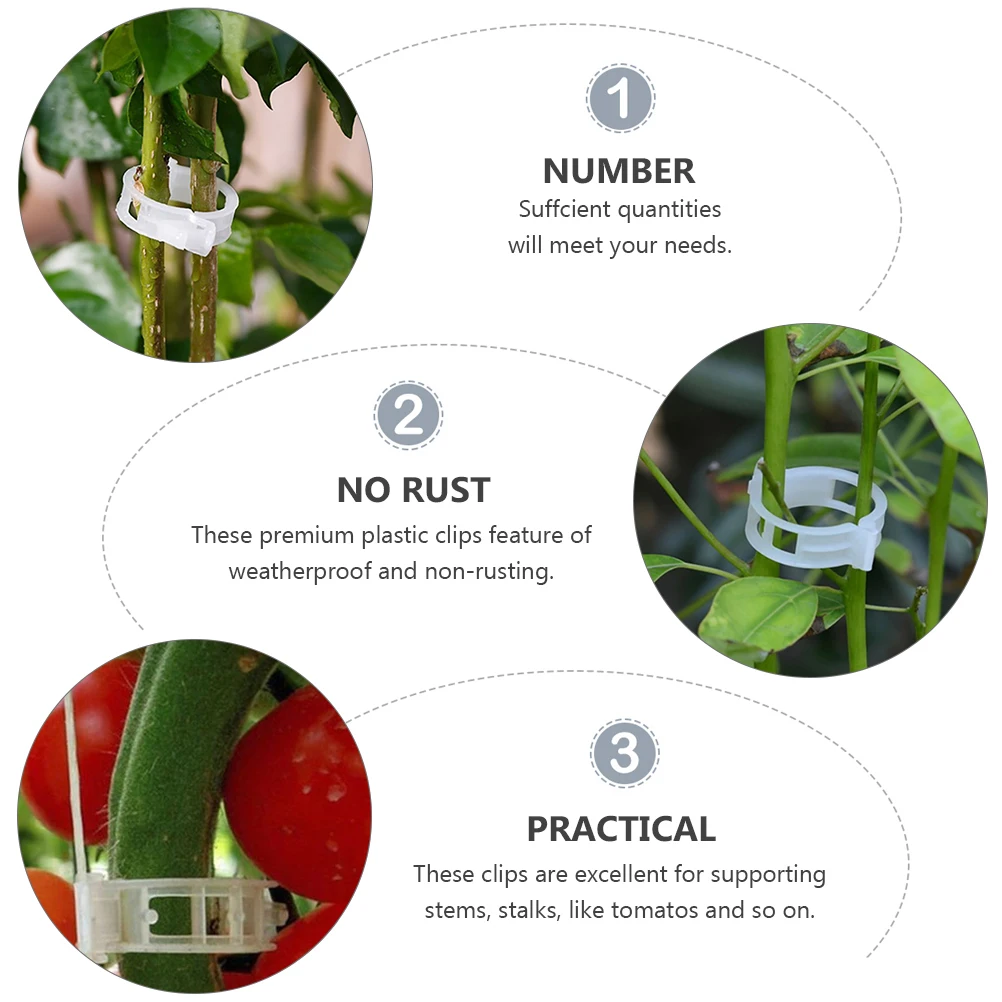 1

NUMBER

Suffcient quantities will meet your needs.

2

NO RUST

These premium plastic clips feature of weatherproof and non-rusting.

3

PRACTICAL

These clips are excellent for supporting stems, stalks, like tomatos and so on.