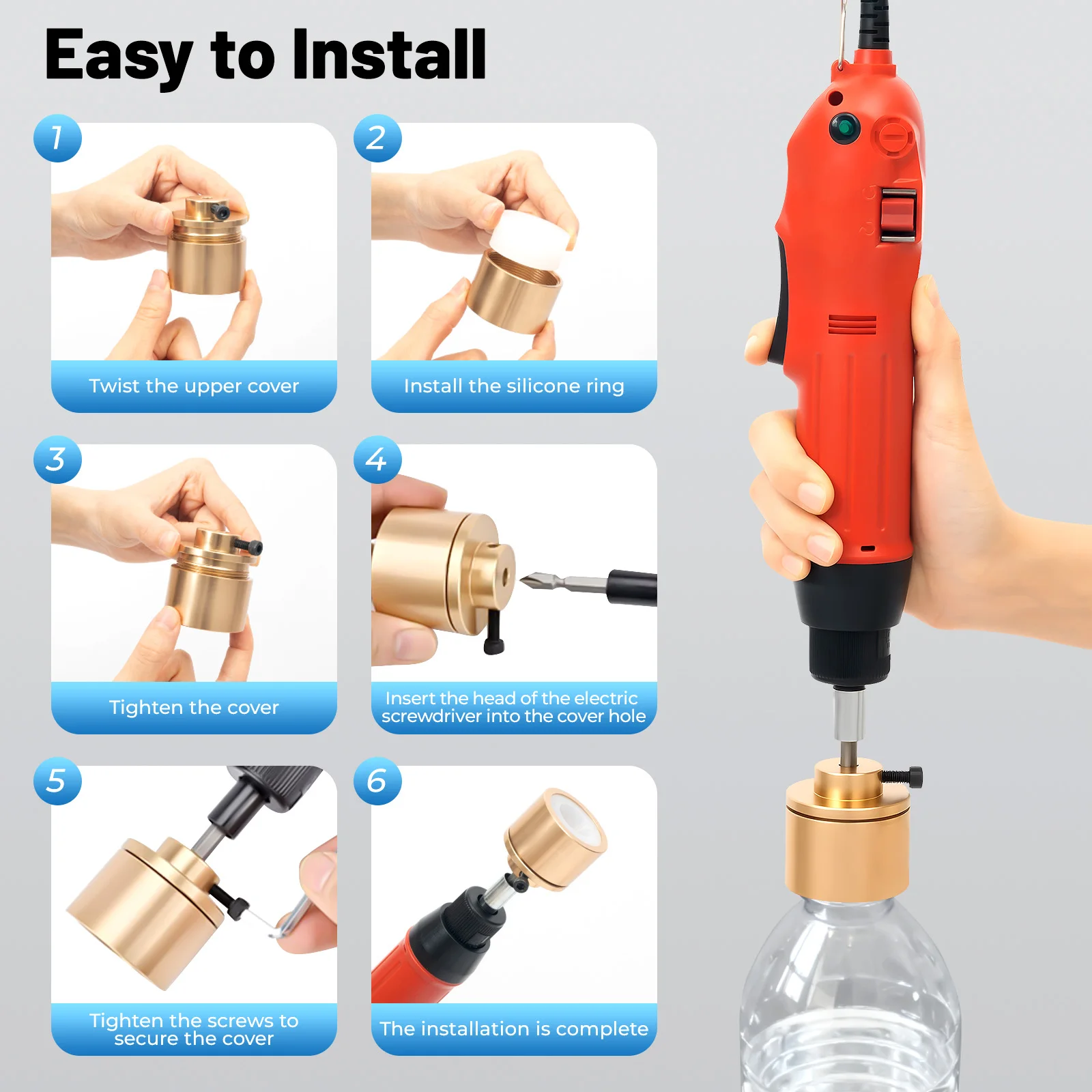 Easy to Install

1

Twist the upper cover

2

Install the silicone ring

3

Tighten the cover

4

Insert the head of the electric screwdriver into the cover hole

5

Tighten the screws to secure the cover

6

The installation is complete