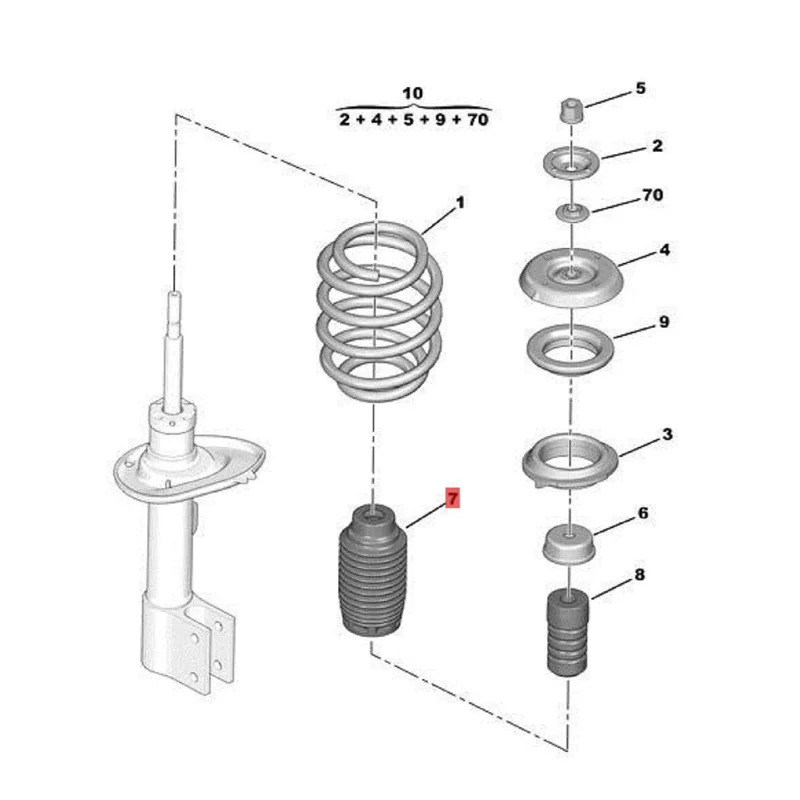 10
2 + 4 + 5 + 9 + 70

5
2
70
1
4
9
3
7
6
8