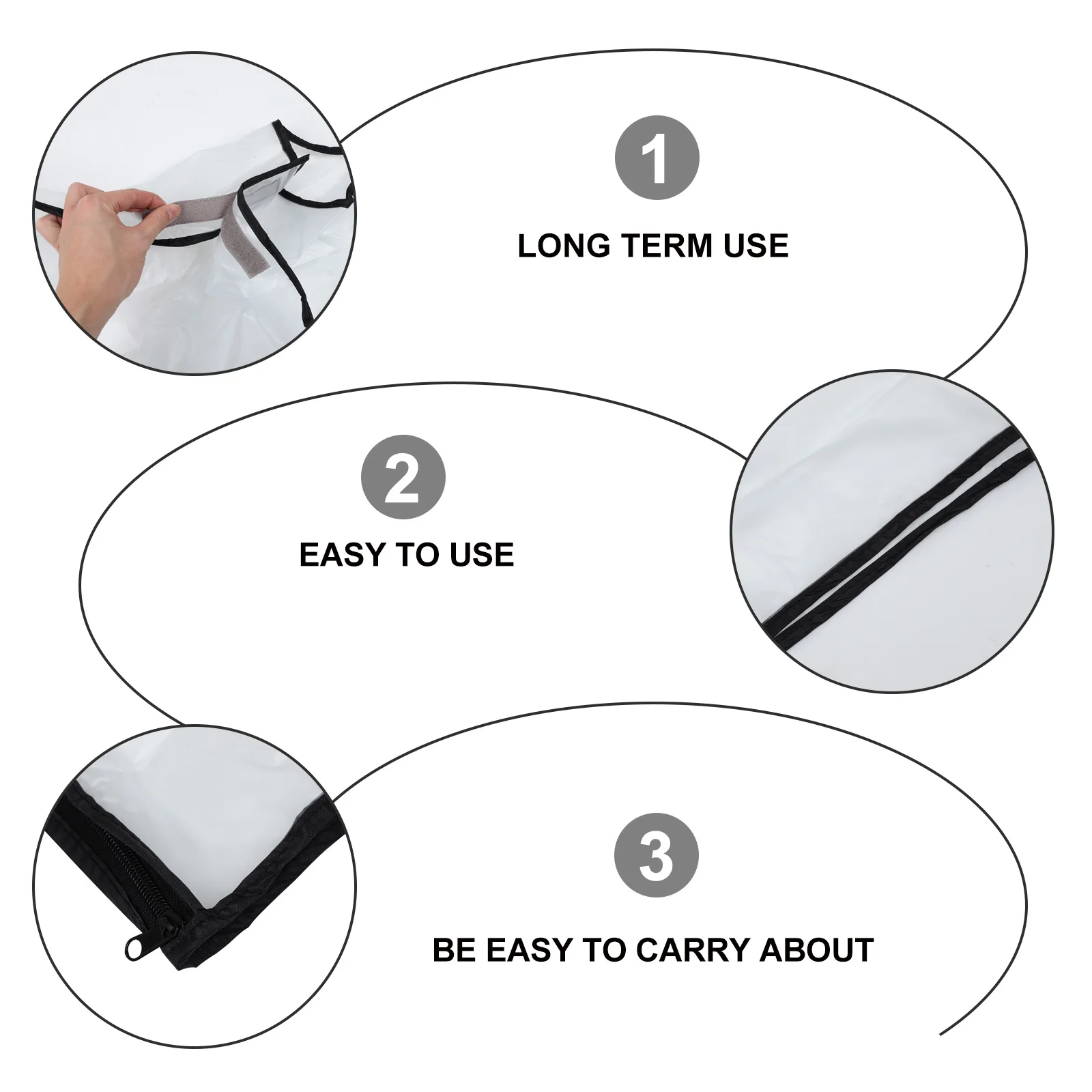 1

LONG TERM USE

2

EASY TO USE

3

BE EASY TO CARRY ABOUT